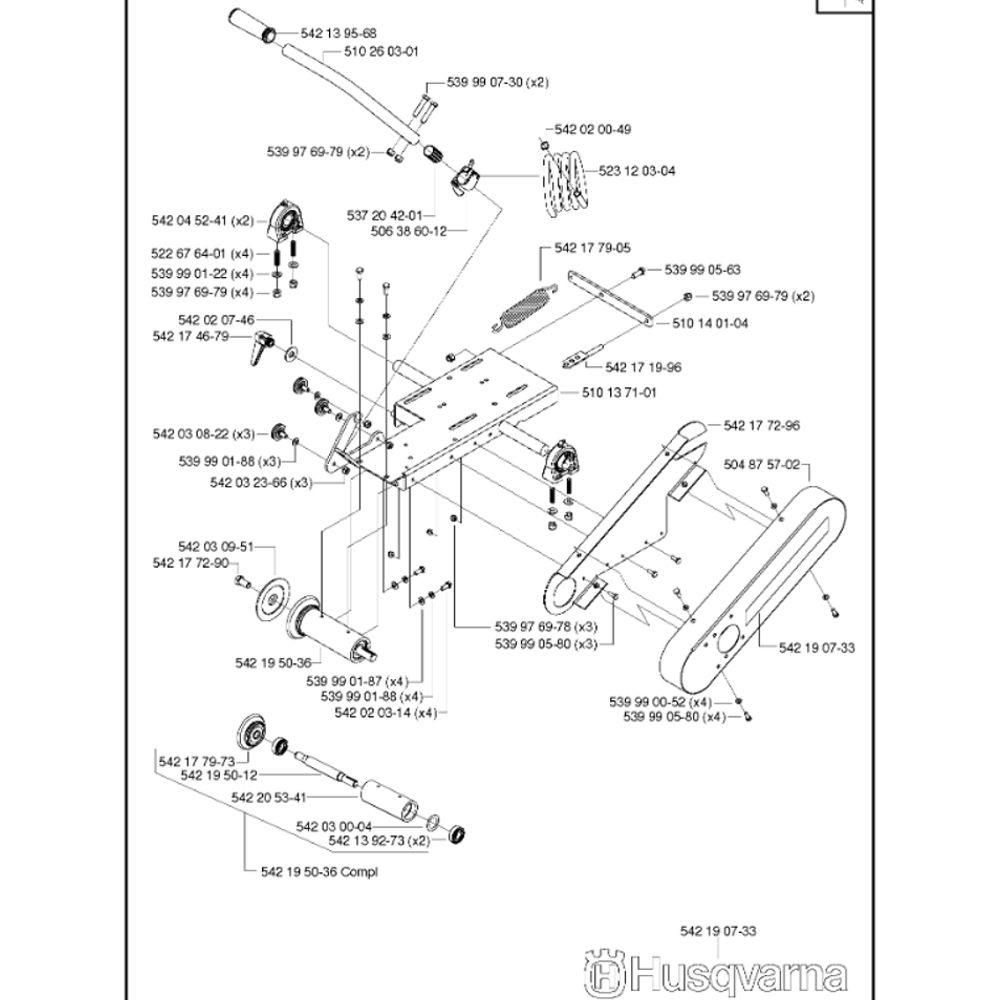 542 13 95-68
510 26 03-01
539 99 07-30 (x2)
542 02 00-49
539 97 69-79 (x2)
523 12 03-04
537 20 42-01
506 38 60-12
542 04 52-41 (x2)
522 67 64-01 (x4)
539 99 01-22 (x4)
539 97 69-79 (x4)
542 17 79-05
539 99 05-63
539 97 69-79 (x2)
510 14 01-04
542 02 07-46
542 17 46-79
542 17 19-96
510 13 71-01
542 03 08-22 (x3)
539 99 01-88 (x3)
542 03 23-66 (x3)
542 17 72-96
504 87 57-02
542 03 09-51
542 17 72-90
539 97 69-78 (x3)
539 99 05-80 (x3)
542 19 07-33
542 19 50-36
539 99 01-87 (x4)
539 99 01-88 (x4)
542 02 03-14 (x4)
539 99 00-52 (x4)
539 99 05-80 (x4)
542 17 79-73
542 19 50-12
542 20 53-41
542 03 00-04
542 13 92-73 (x2)
542 19 50-36 Compl
542 19 07-33
Husqvarna