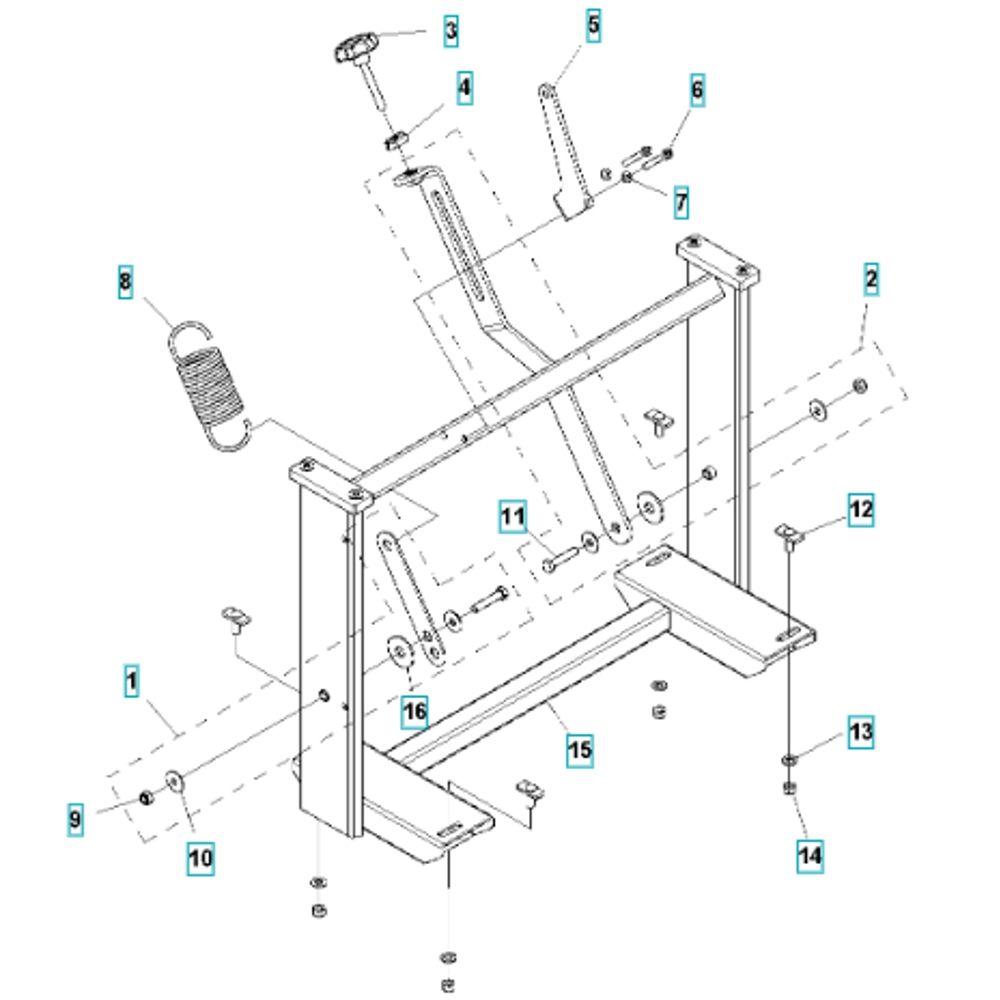 3
5
4
6
7
8
2
11
12
1
16
15
13
9
10
14