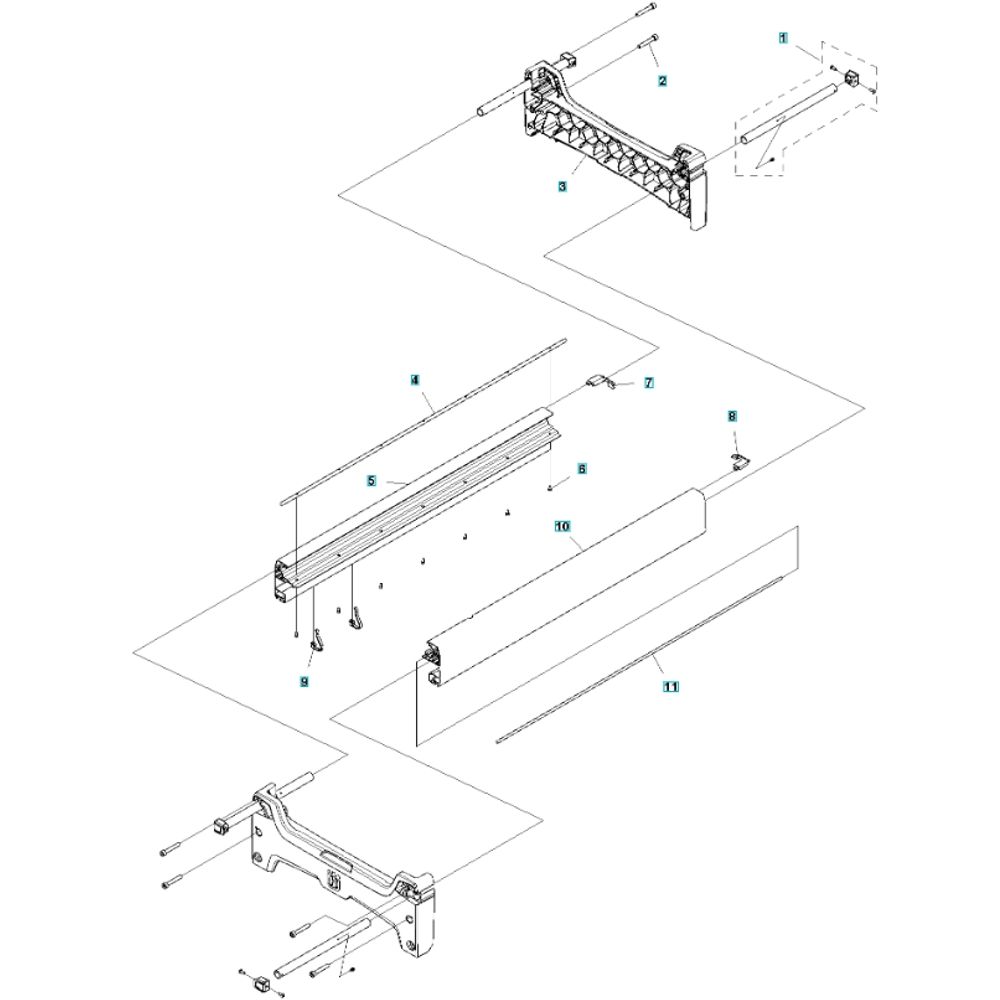 1
2
3
4
7
8
5
6
10
9
11