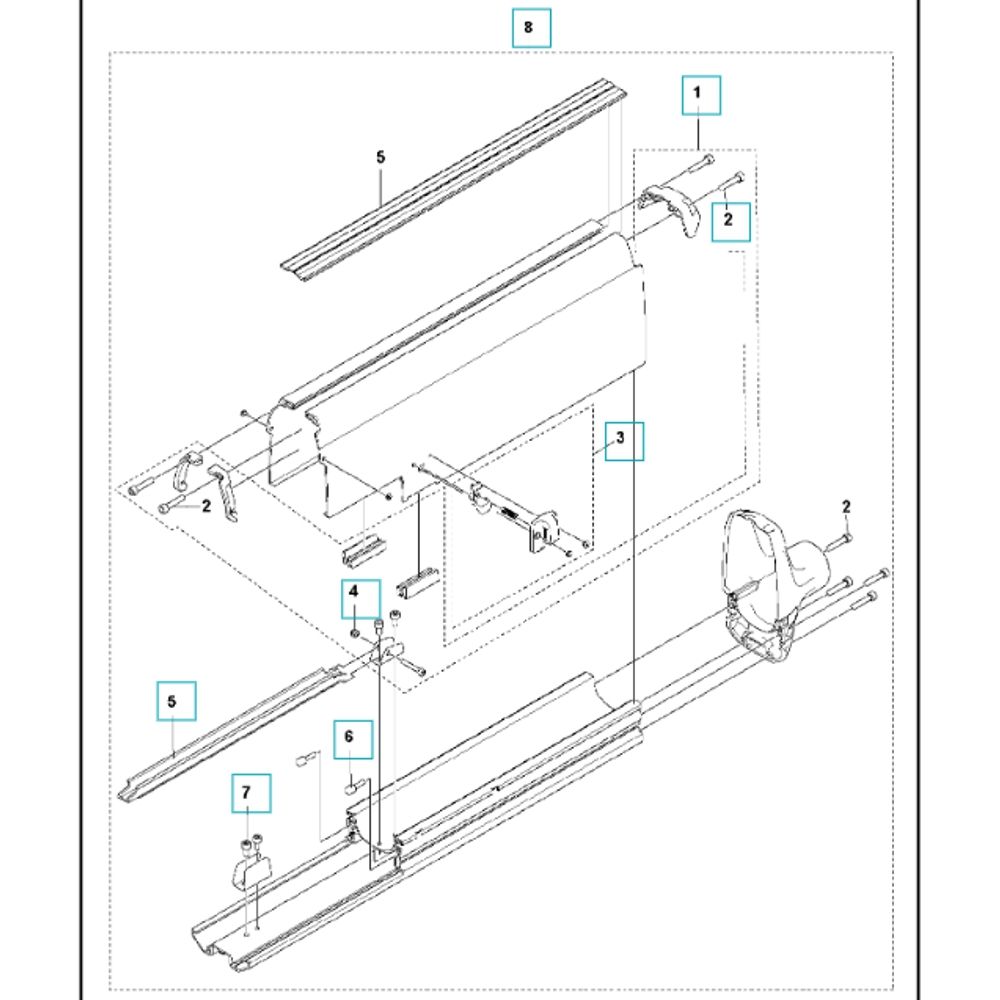 8
1
5
2
3
2
2
4
5
6
7