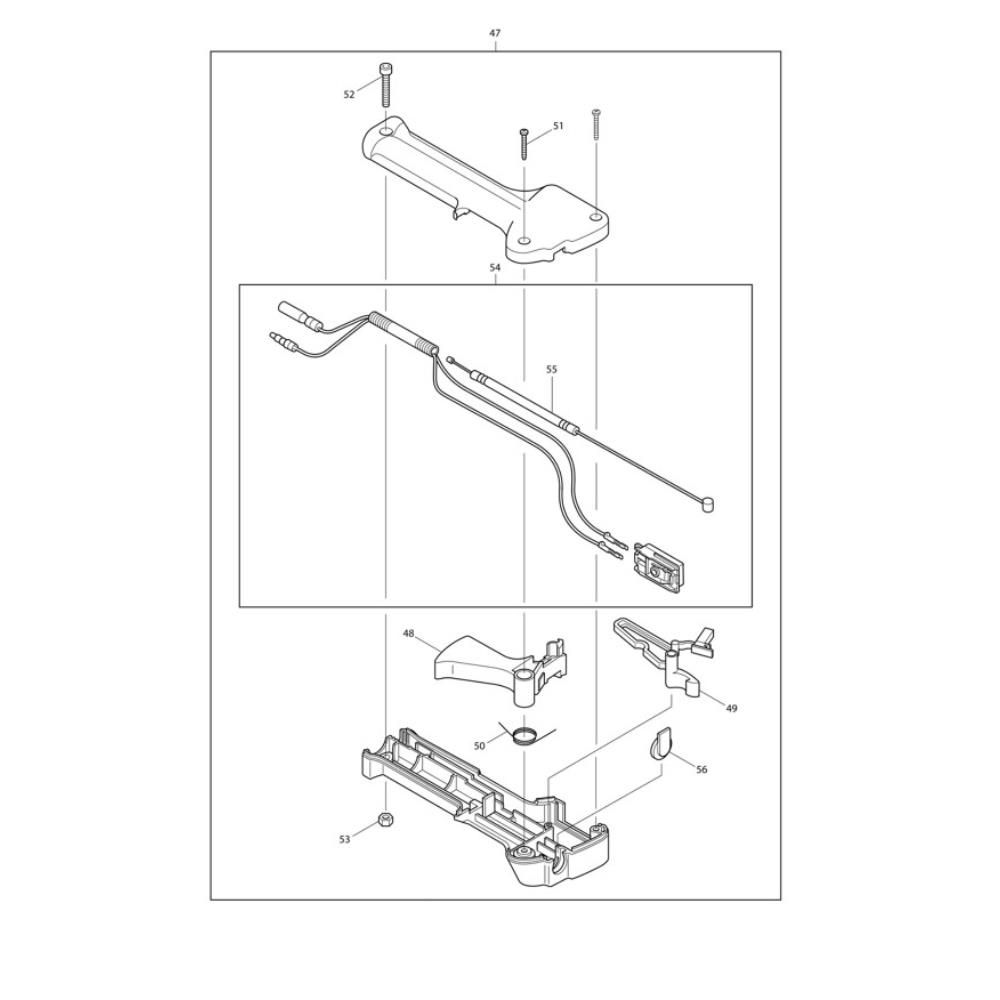 47

52

51

54

55

48

49

50

56

53