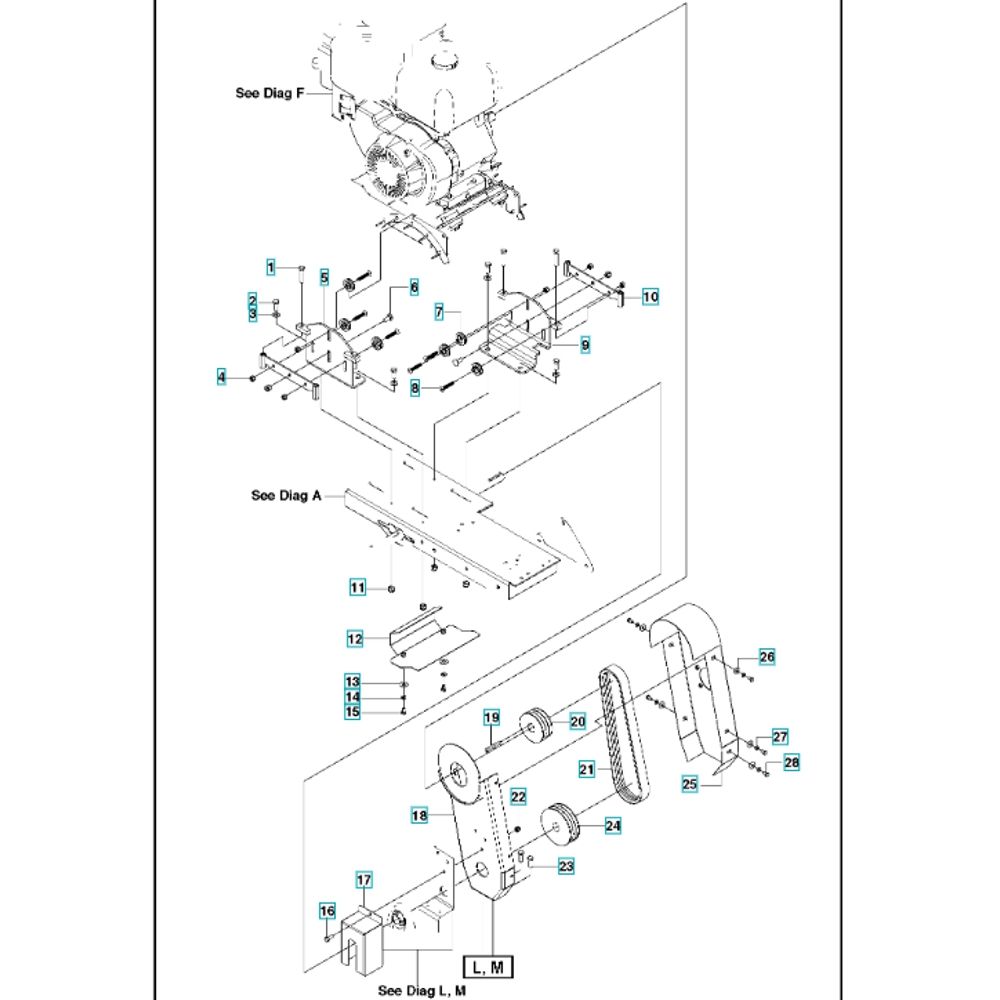 See Diag F

1
2
3
4
5
6
7
8
9
10

See Diag A

11
12
13
14
15
4

19
20
21
22
18
24
23
25
26
27
28
17
16

L, M

See Diag L, M