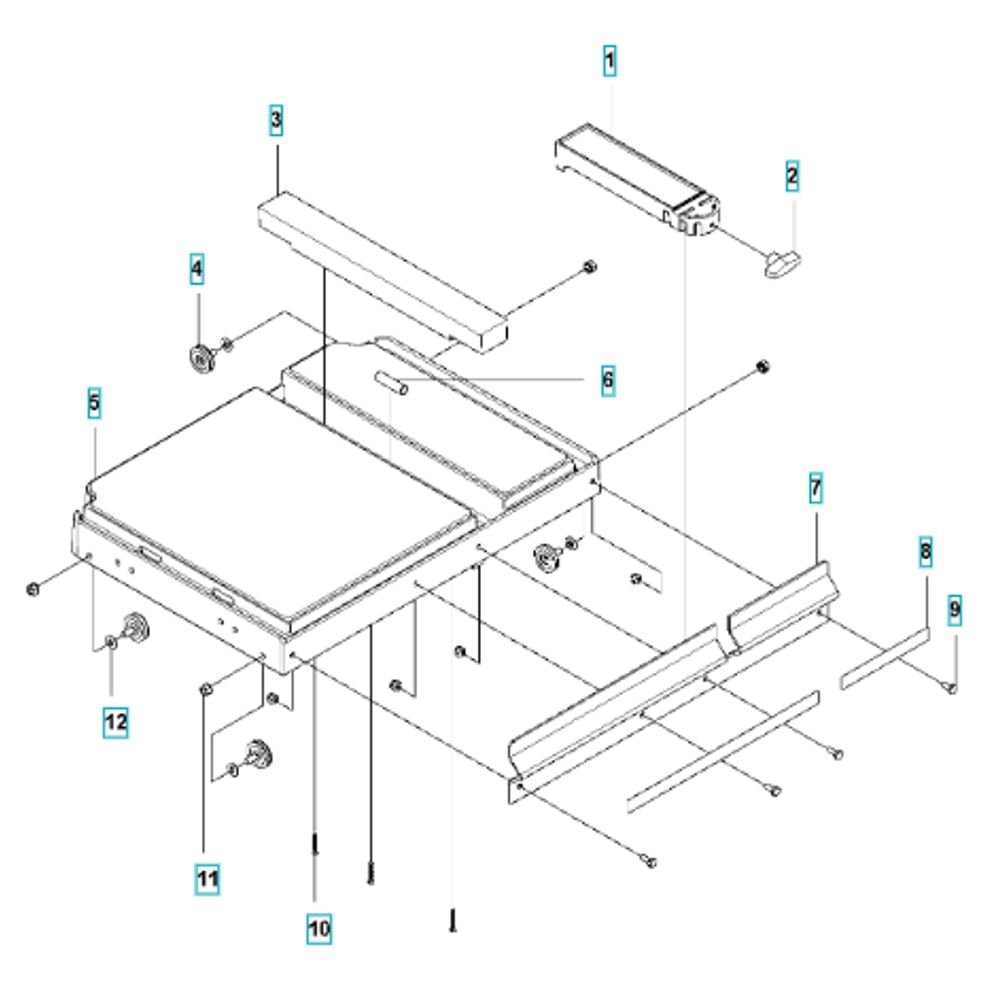 1
3
2
4
6
5
7
8
9
12
11
10