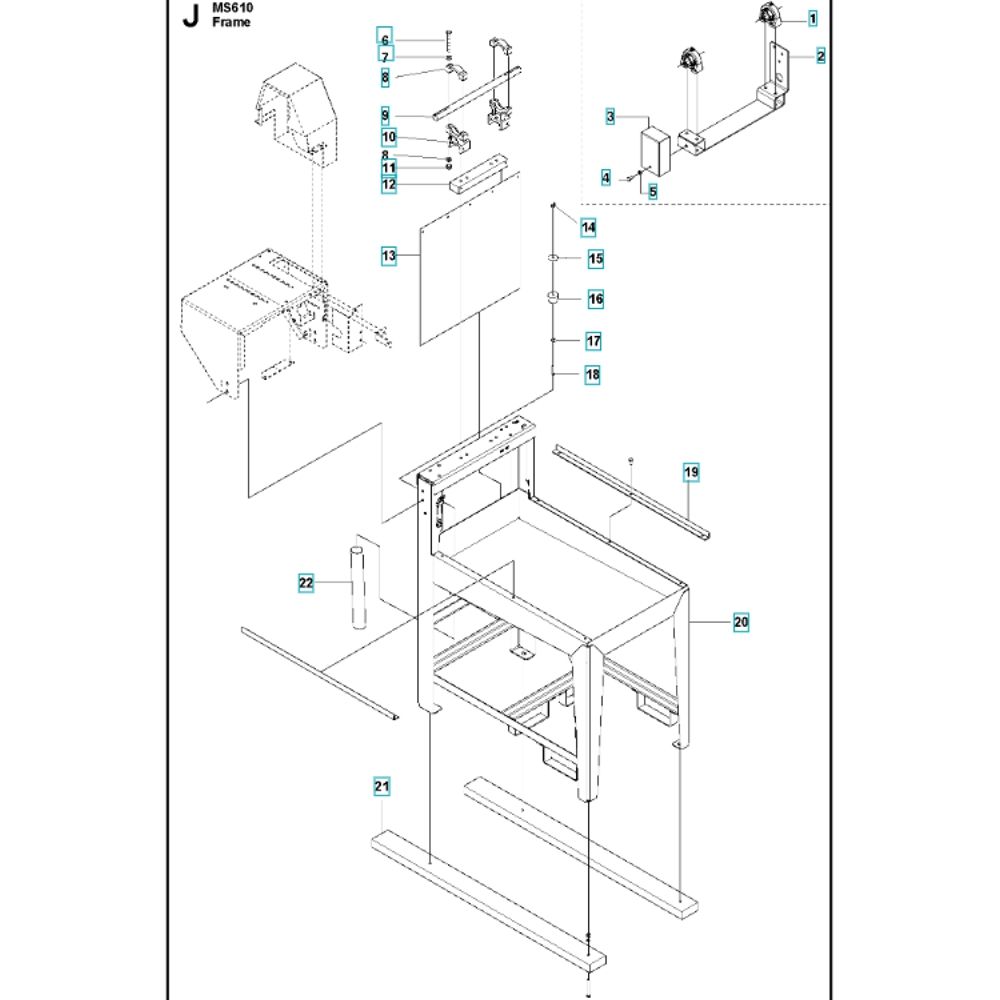 J MS610
Frame

6
7
8
9
10
8
11
12
13
1
2
3
4
5
14
15
16
17
18
19
20
22
21