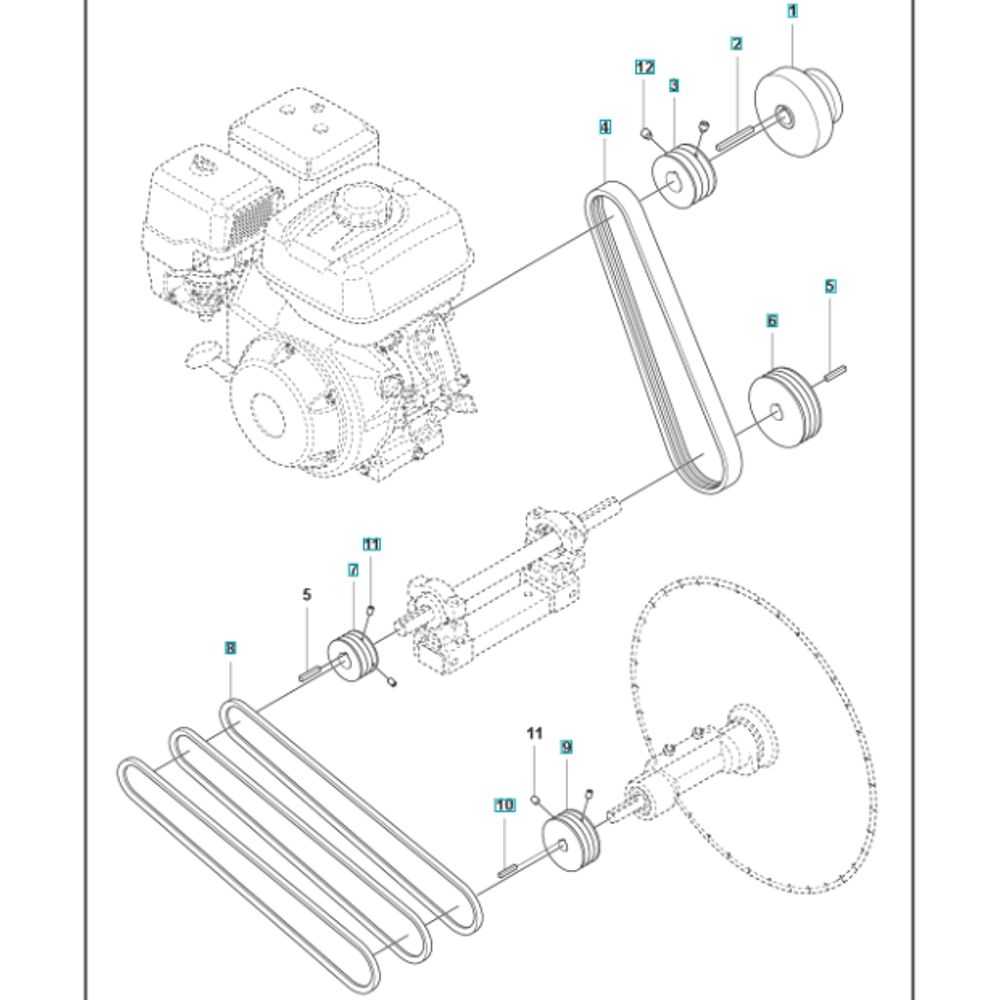 1
2
12
3
4
5
6
11
7
5
8
11
9
10