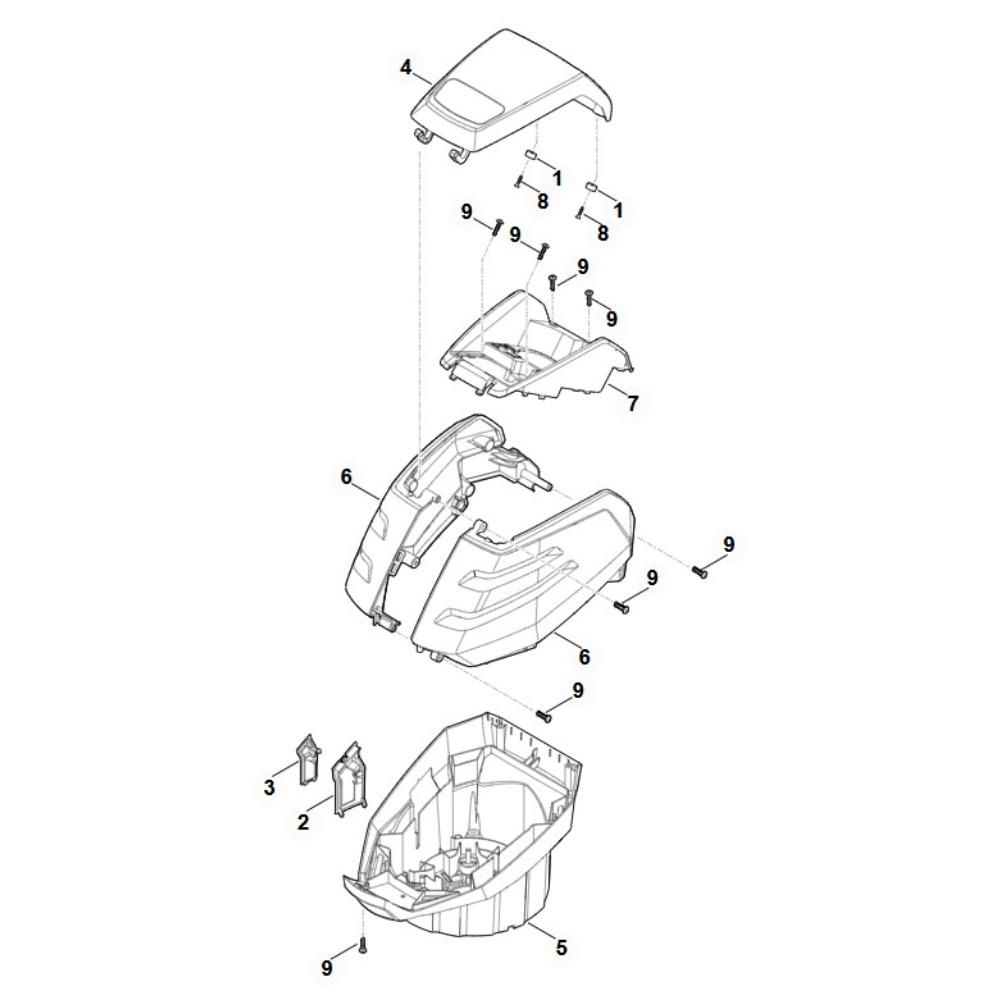 4
1
8
1
8
9
9
9
9
7
6
9
9
6
9
3
2
5
9