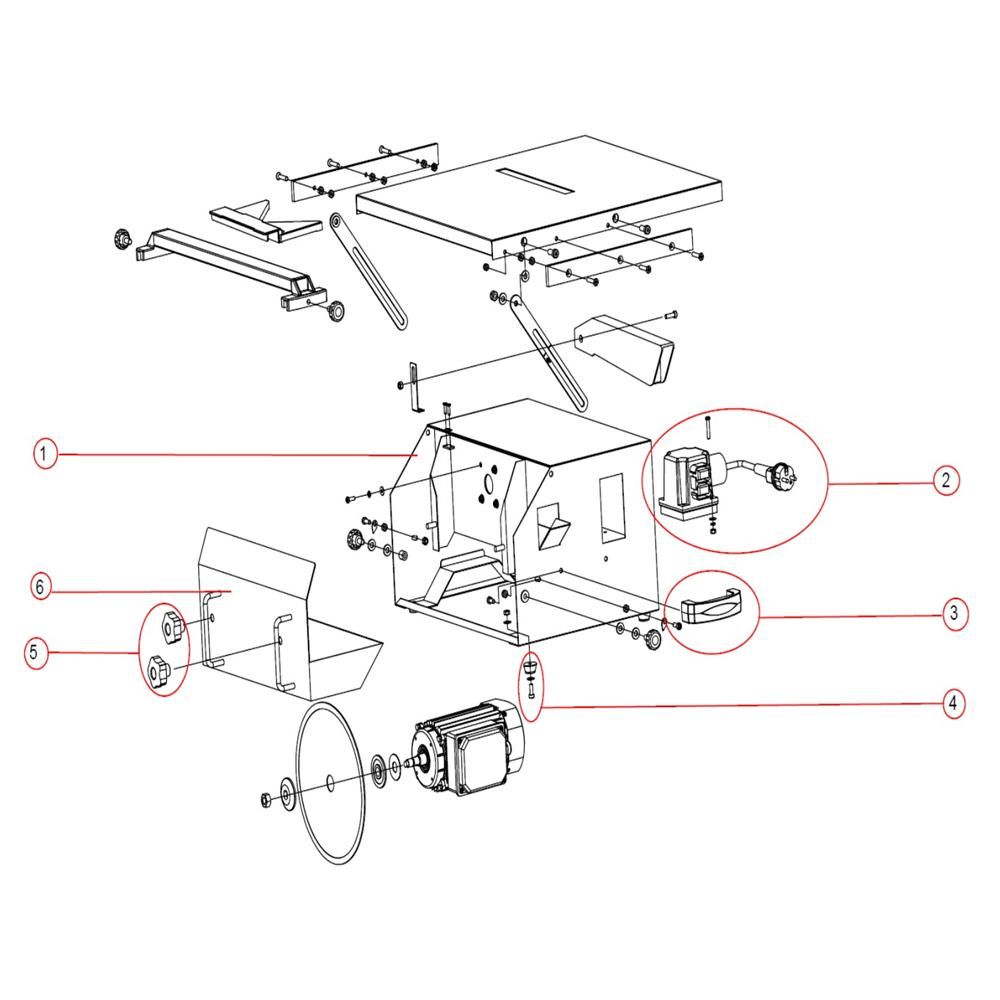 1
2
6
3
5
4