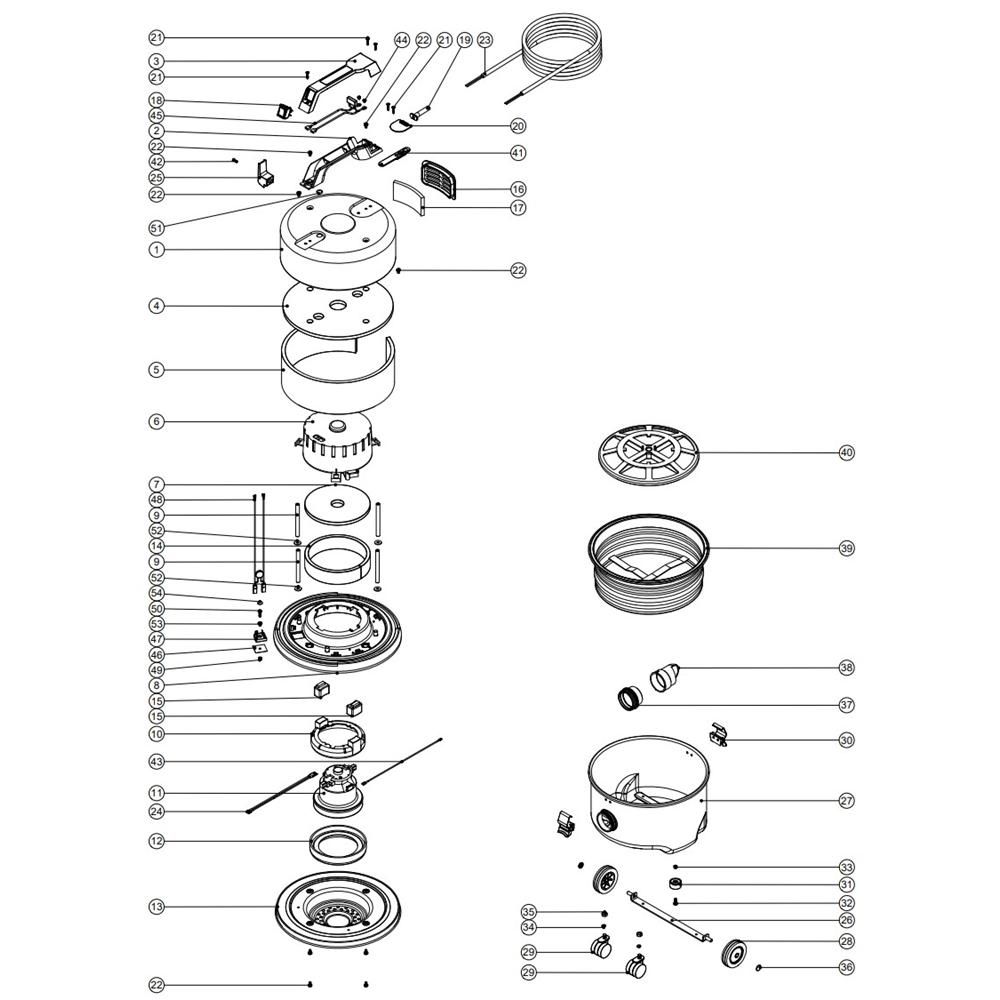 21
3
21
18
45
2
22
42
25
22
51
1
4
5
6
7
48
9
52
14
9
52
54
50
53
47
46
49
8
15
15
10
43
11
24
12
13
22
44
22
21
19
23
20
41
16
17
22
40
39
38
37
30
27
33
31
32
26
28
36
35
34
29
29