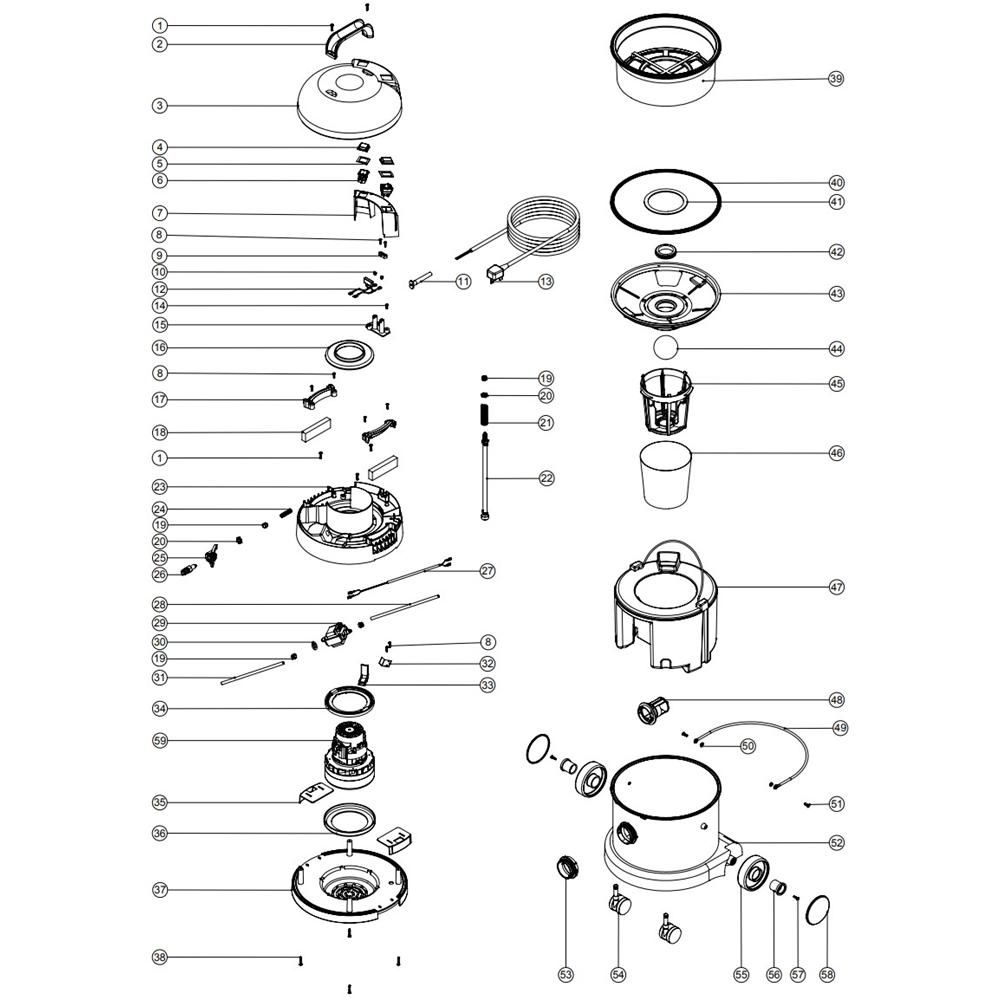 1
2
3
4
5
6
7
8
9
10
12
14
15
16
8
17
18
1
23
24
19
20
25
26
28
29
30
19
31
34
59
35
36
37
38
11
13
19
20
21
22
27
8
32
33
39
40
41
42
43
44
45
46
47
48
49
50
51
52
53
54
55
56
57
58