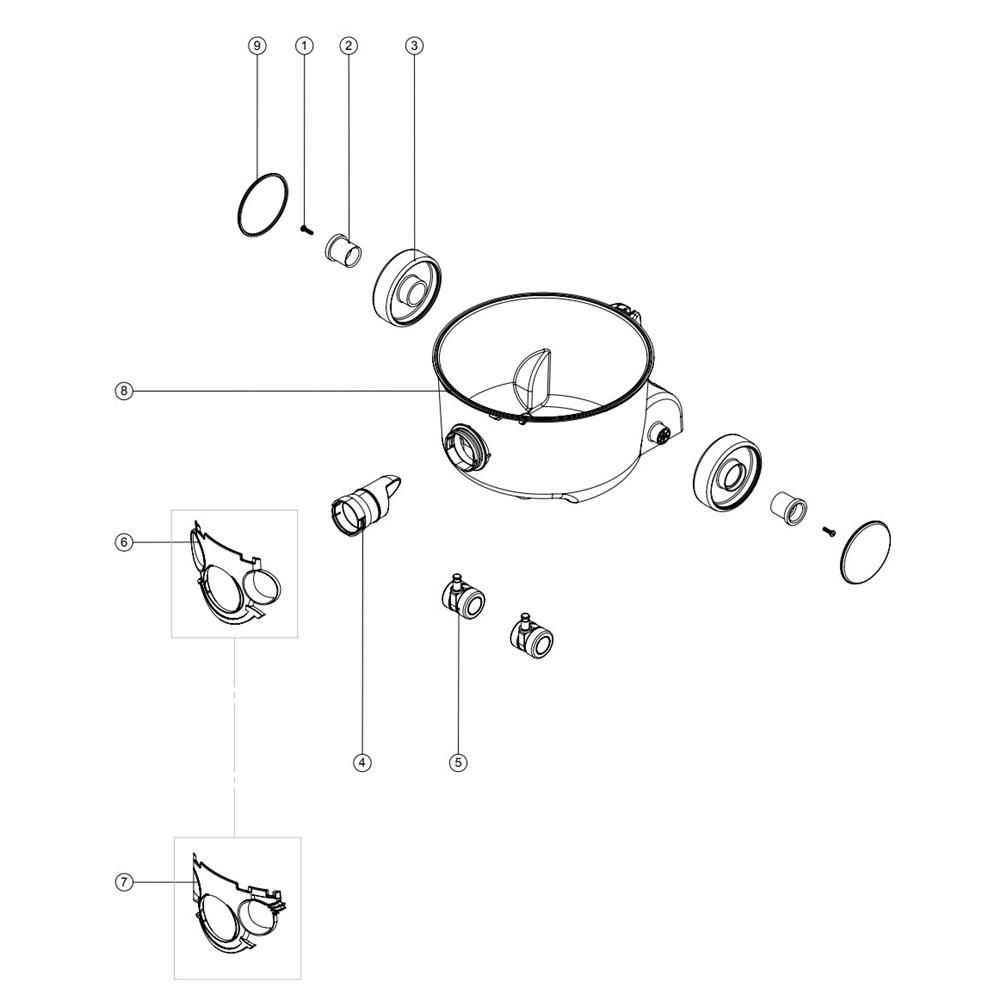 9
1
2
3
8
6
4
5
7