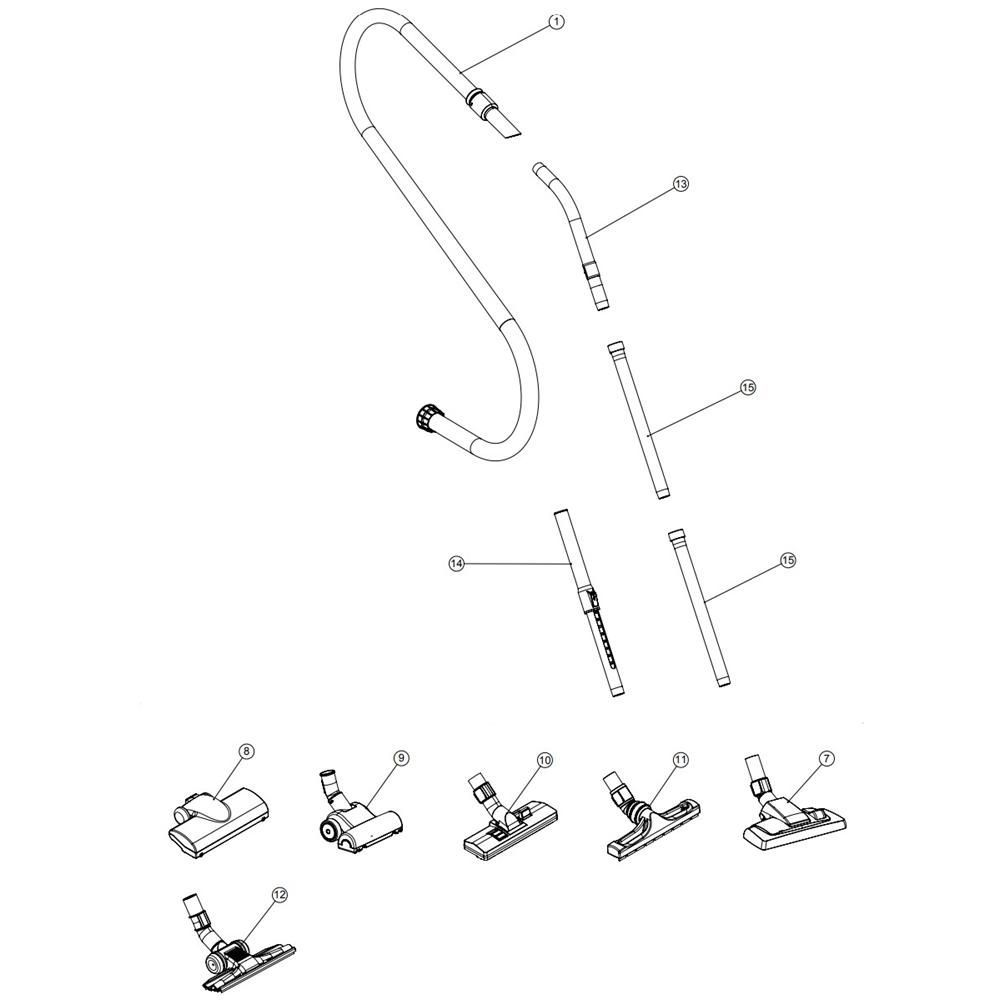 1
13
15
14
15
8
9
10
11
7
12