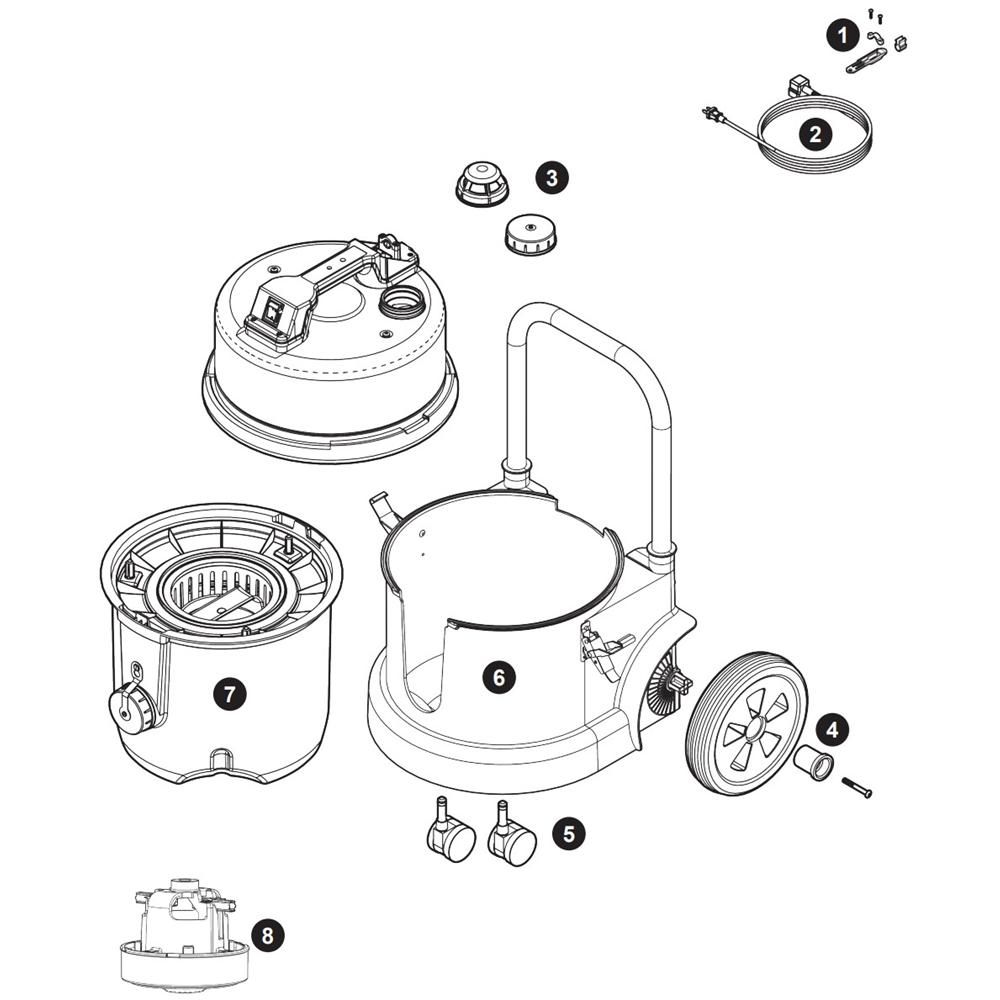 1
2
3
7
6
4
5
8