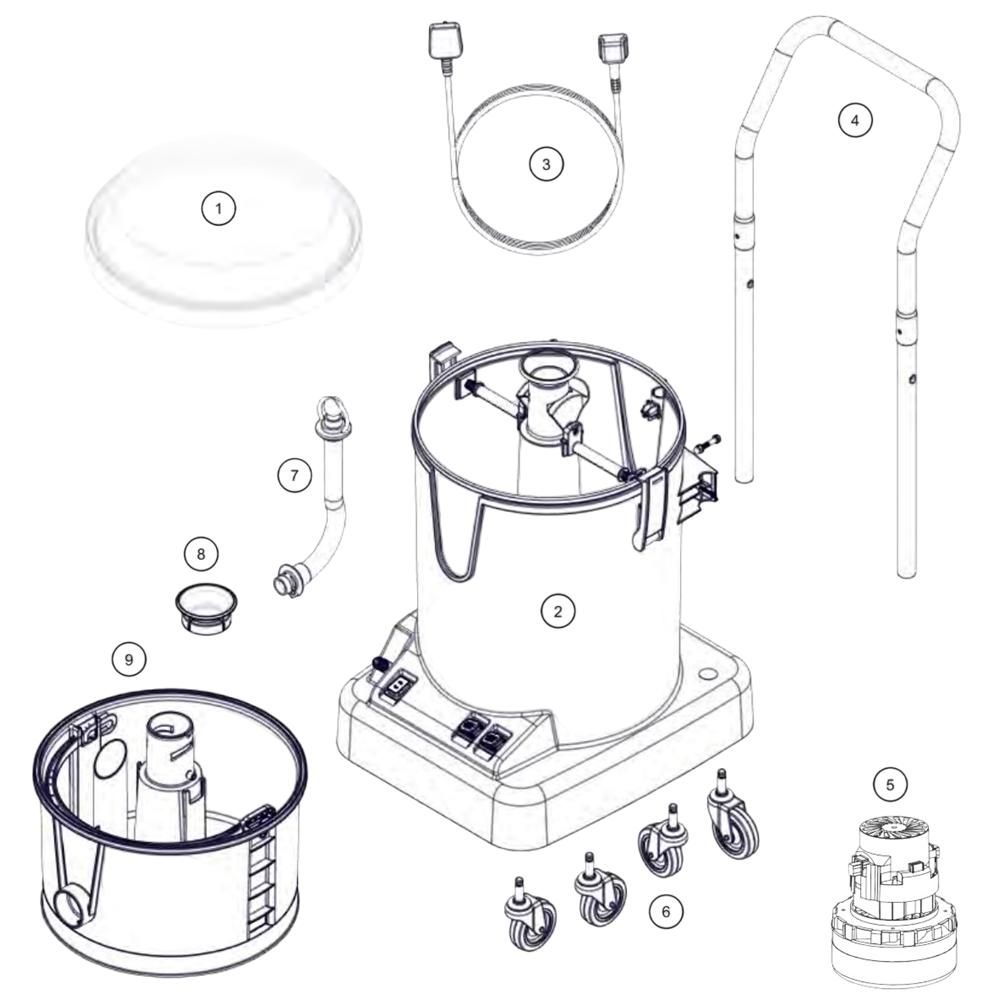 1
3
4
7
8
2
9
5
6