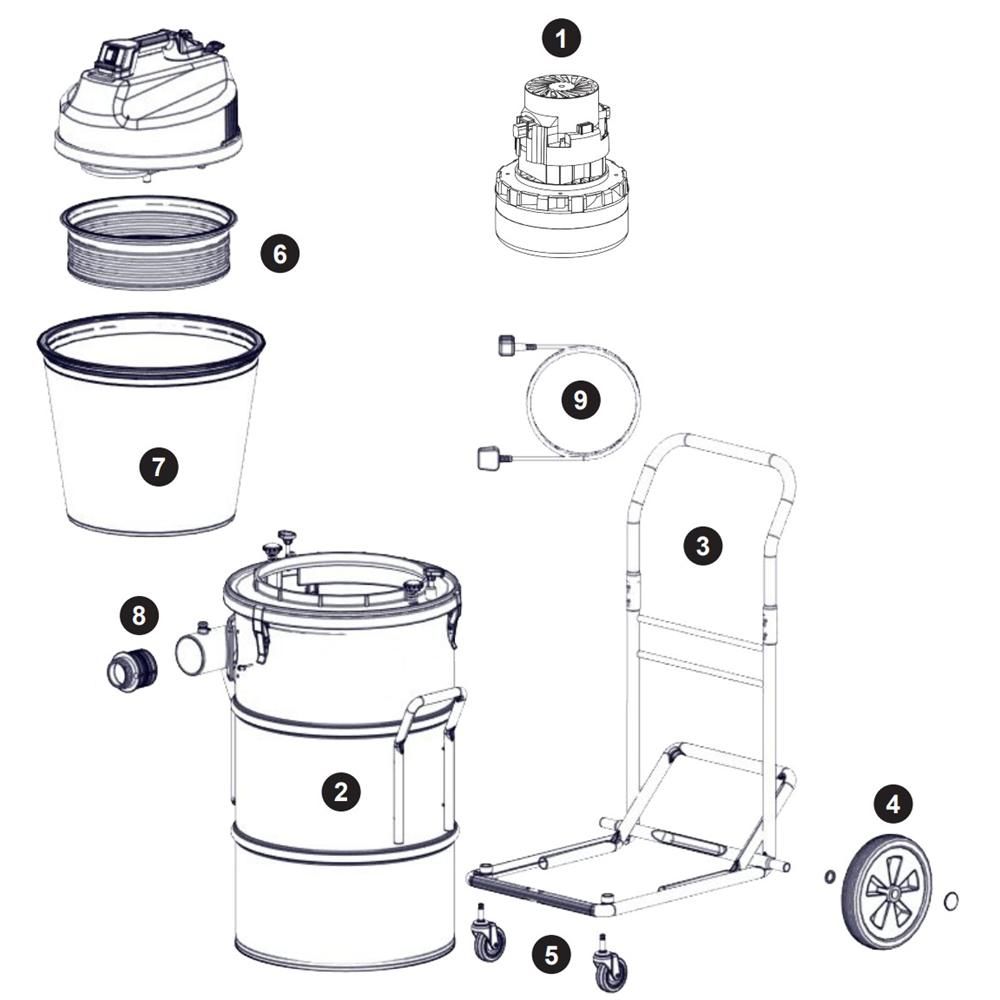 1
6
9
7
3
8
2
4
5