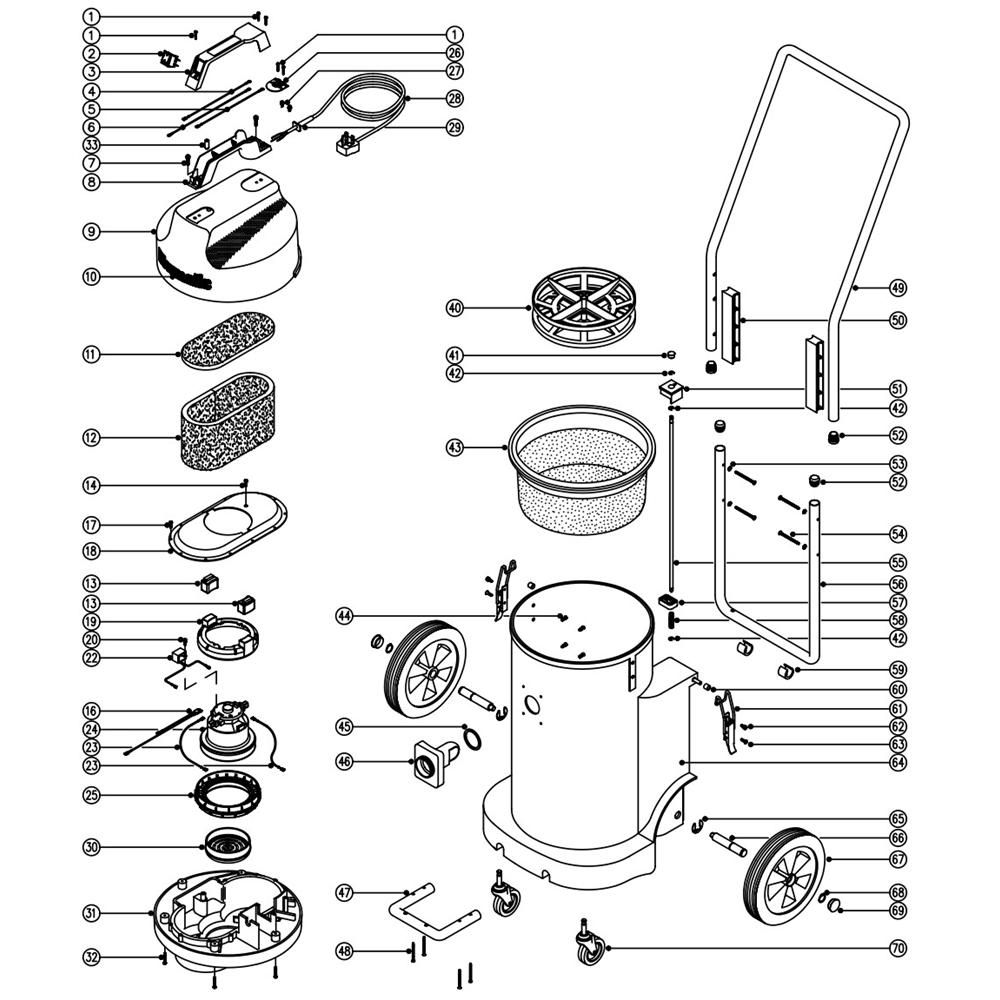 1
1
2
3
4
5
6
33
7
8
9
10
11
12
14
17
18
13
13
19
20
22
16
24
23
23
25
30
31
32
1
26
27
28
29
40
41
42
43
44
45
46
47
48
49
50
51
42
52
53
52
54
55
56
57
58
42
59
60
61
62
63
64
65
66
67
68
69
70