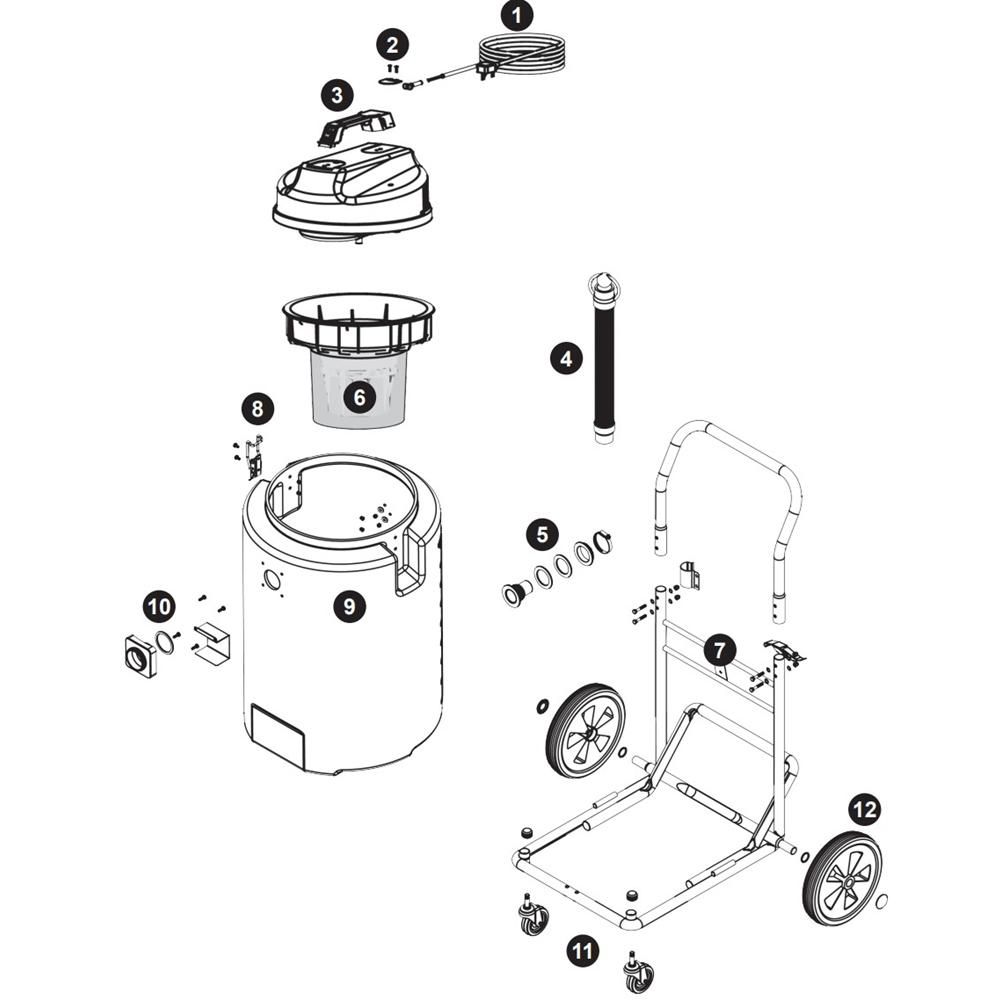 1
2
3
4
6
8
5
9
10
7
12
11