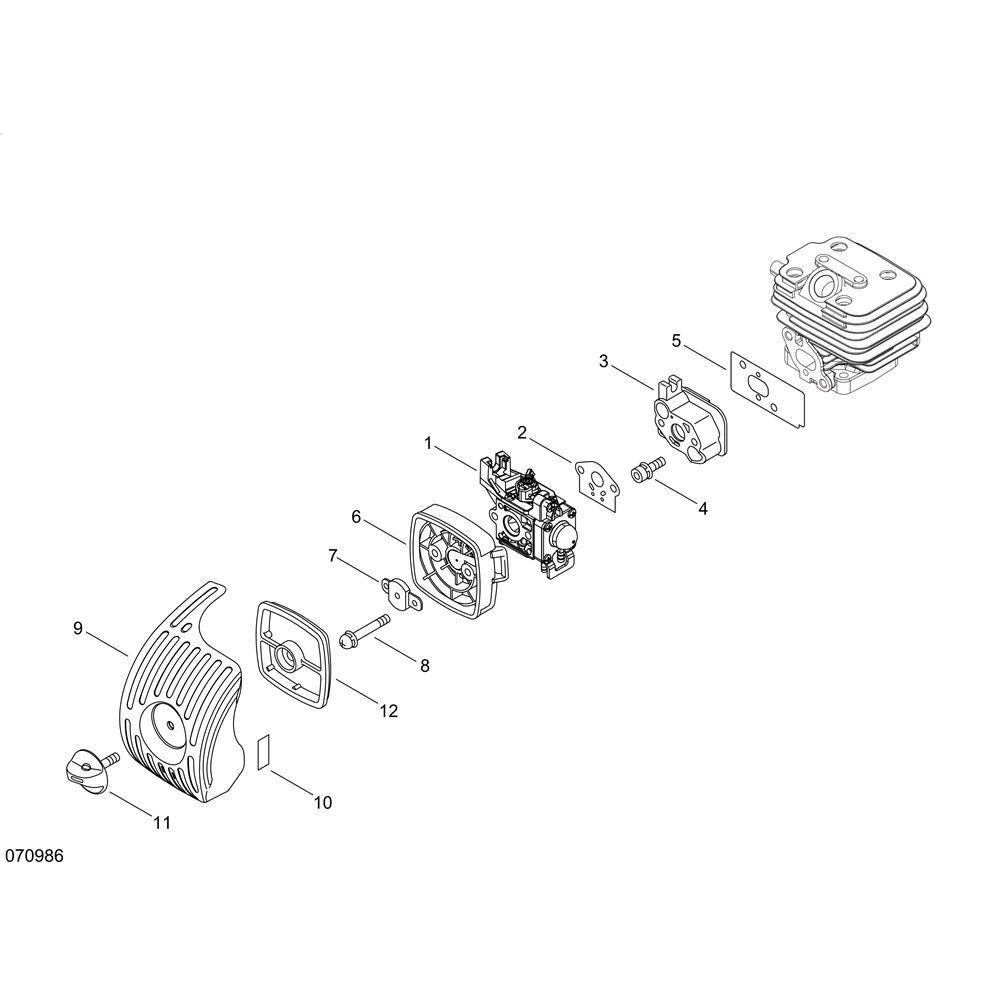 5
3
2
1
4
6
7
9
8
12
10
11
070986