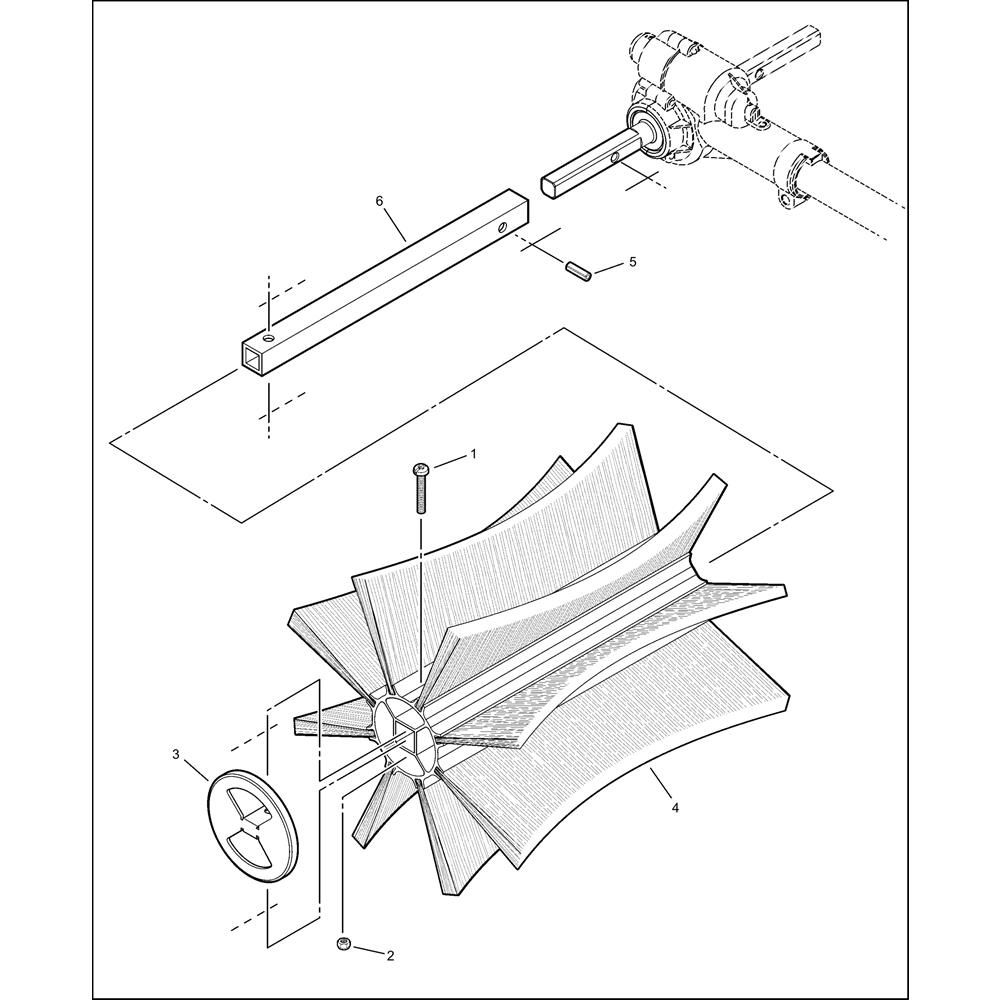 6

5

1

3

4

2