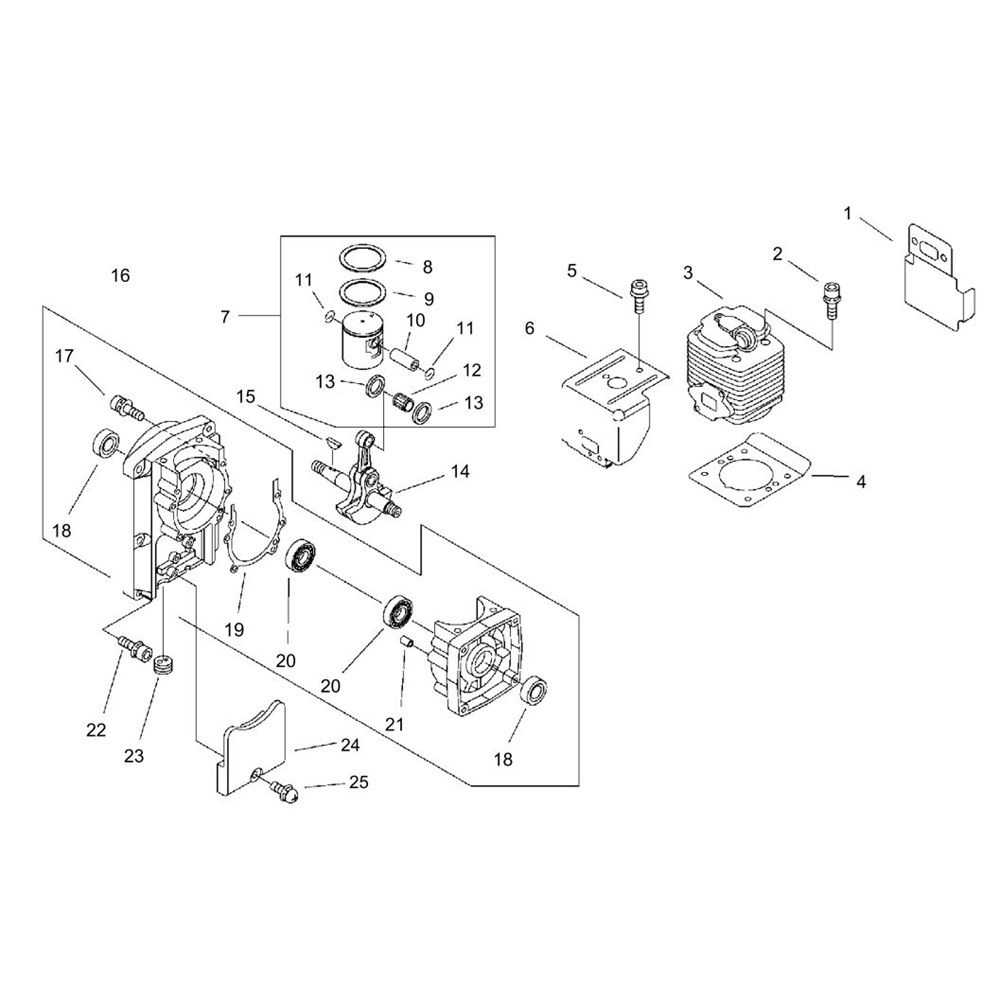 1
2
3
4
5
6
7
8
9
10
11
11
12
13
13
14
15
16
17
18
18
19
20
20
21
22
23
24
25