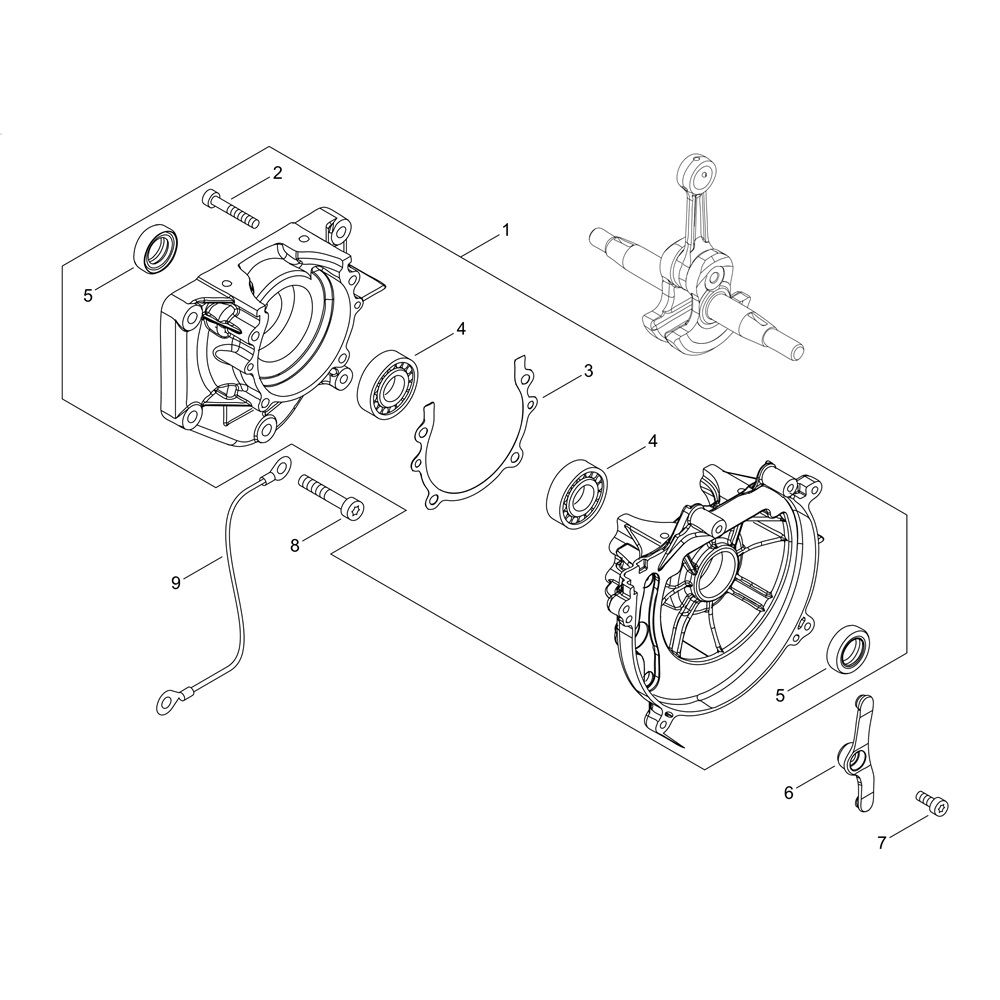 2
1
5
4
3
4
8
9
5
6
7