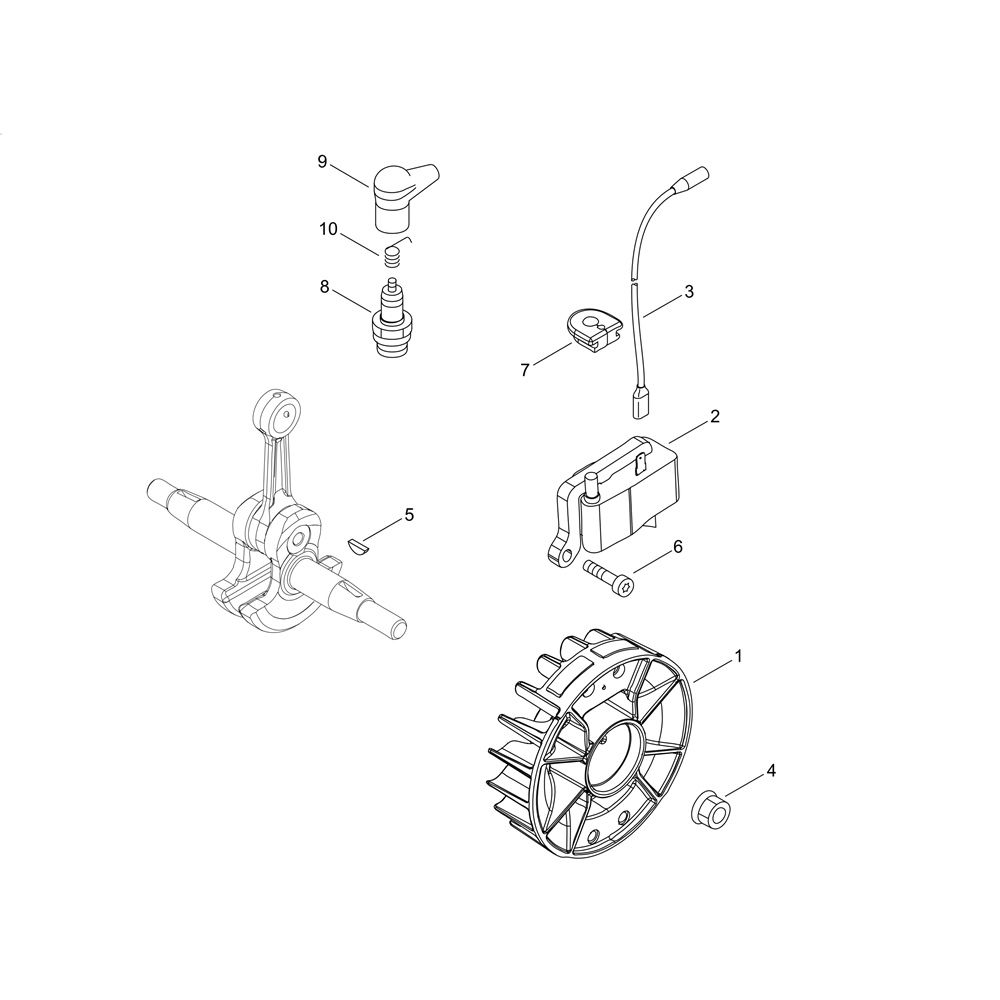 9
10
8
3
7
2
5
6
1
4