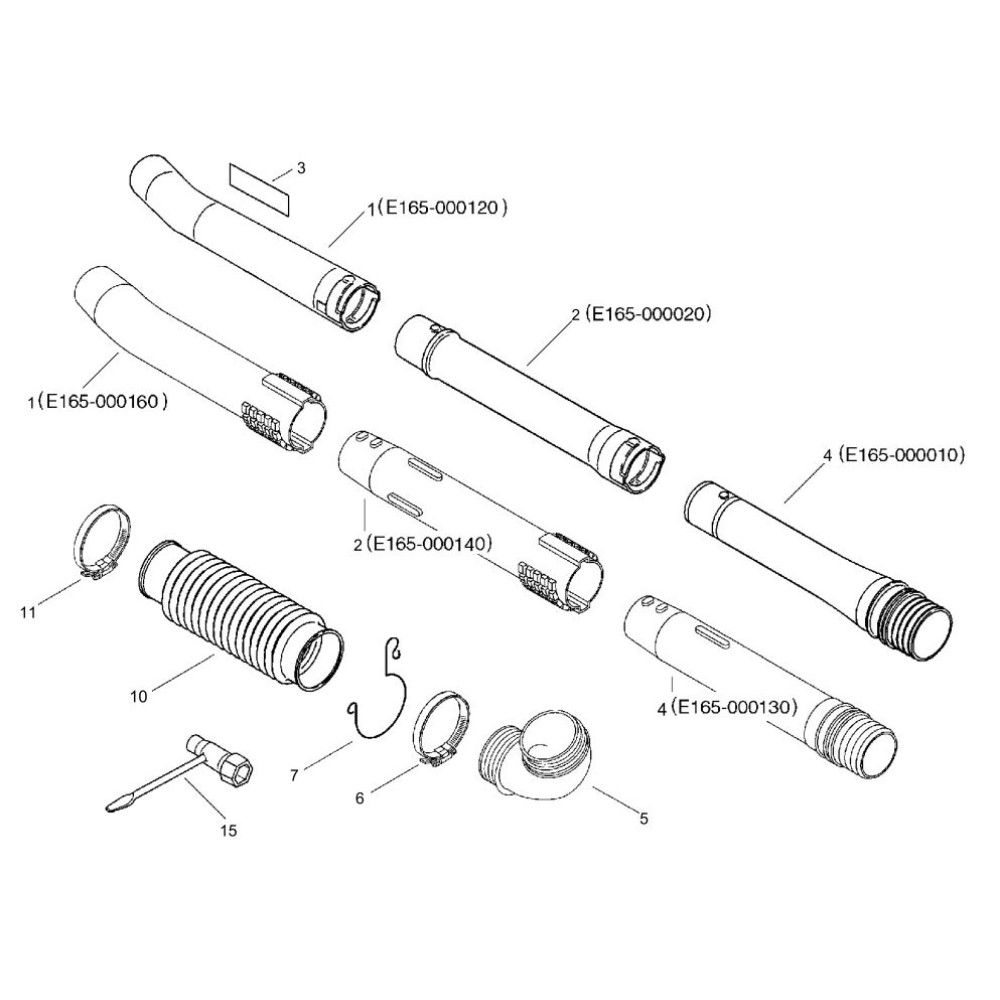 3
1 (E165-000120)
2 (E165-000020)
1 (E165-000160)
4 (E165-000010)
2 (E165-000140)
11
10
4 (E165-000130)
7
6
5
15