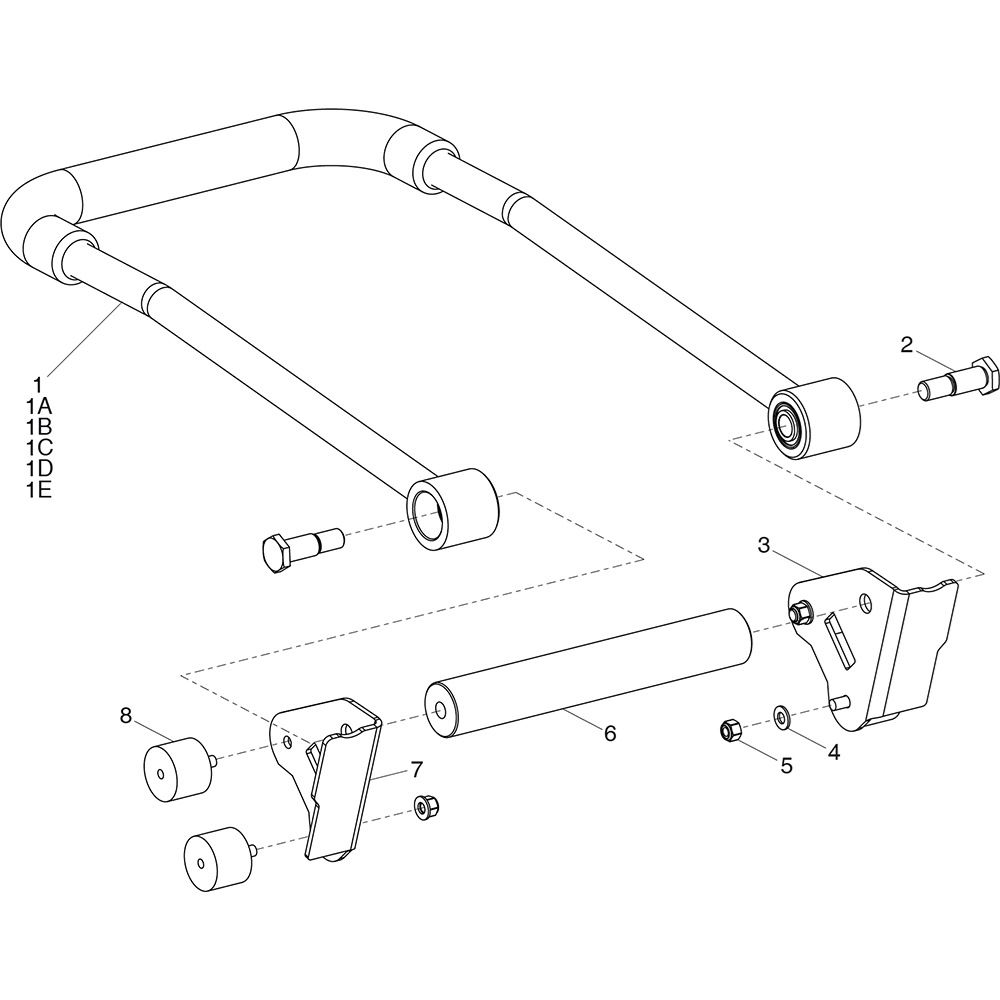 1
1A
1B
1C
1D
1E

2

3

8

7

6

5

4