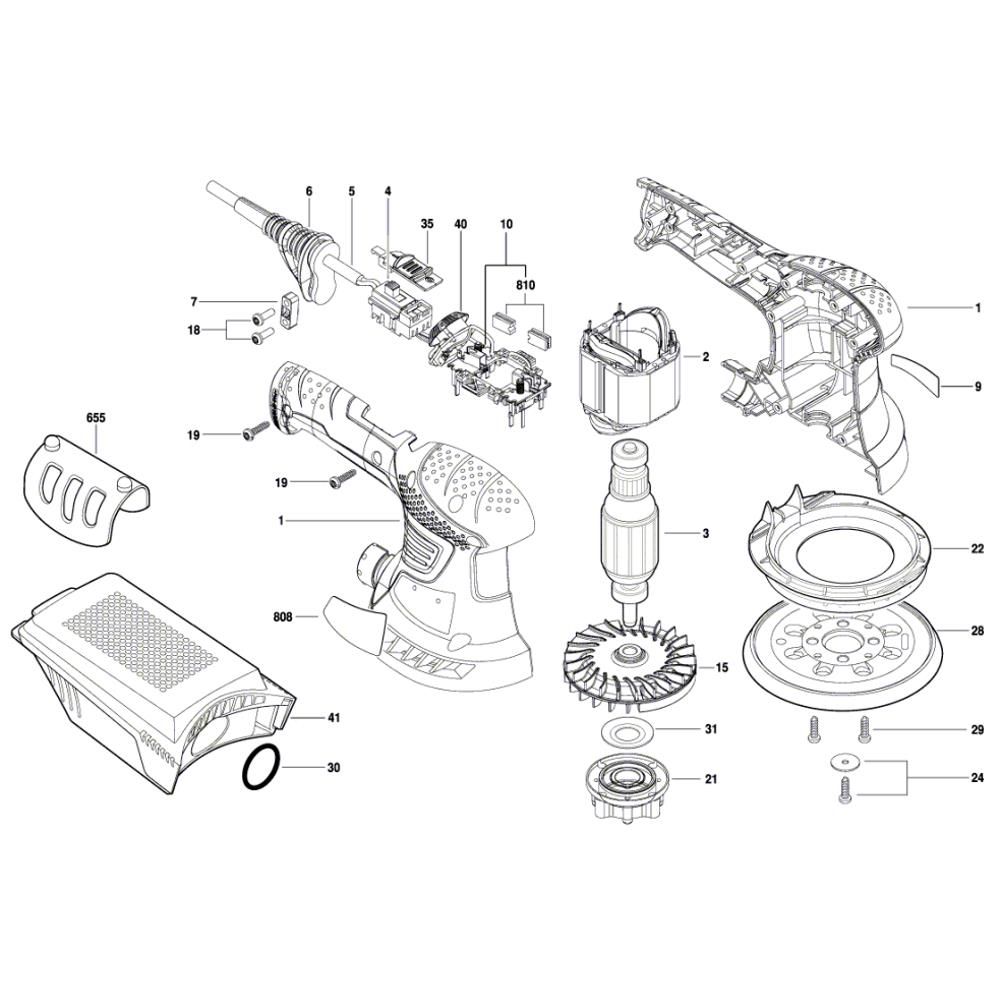 6
5
4
35
40
10
810
7
18
1
2
9
655
19
19
1
3
22
808
28
15
41
31
29
30
21
24