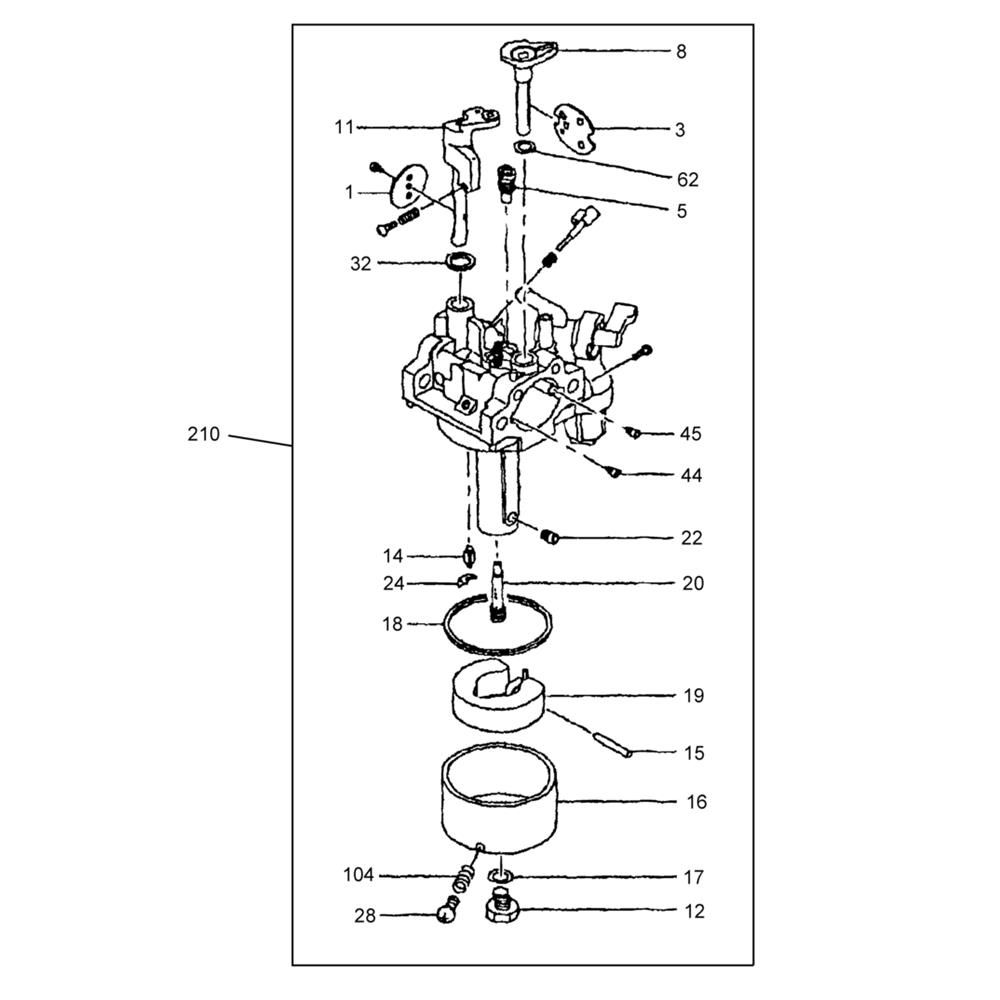 8
11
3
62
1
5
32
210
45
44
22
14
24
20
18
19
15
16
104
17
28
12