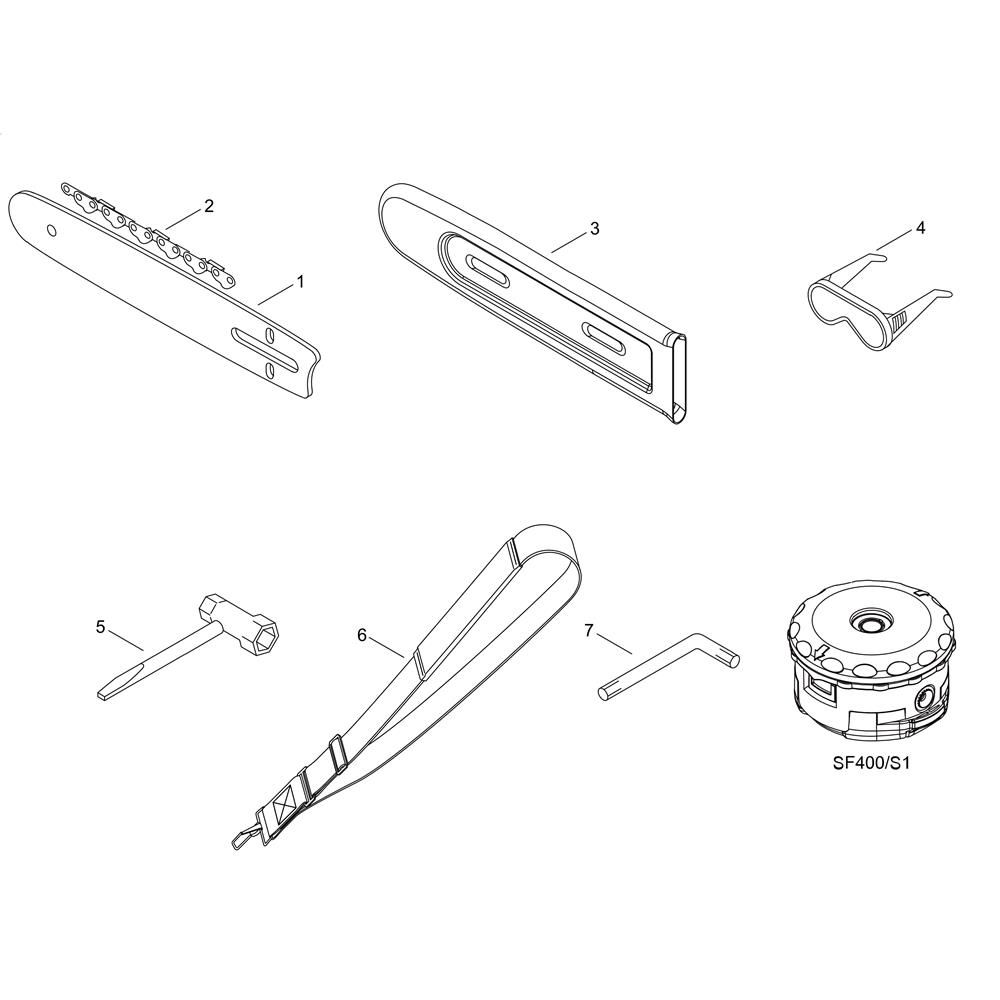 2
1
3
4
5
6
7
SF400/S1