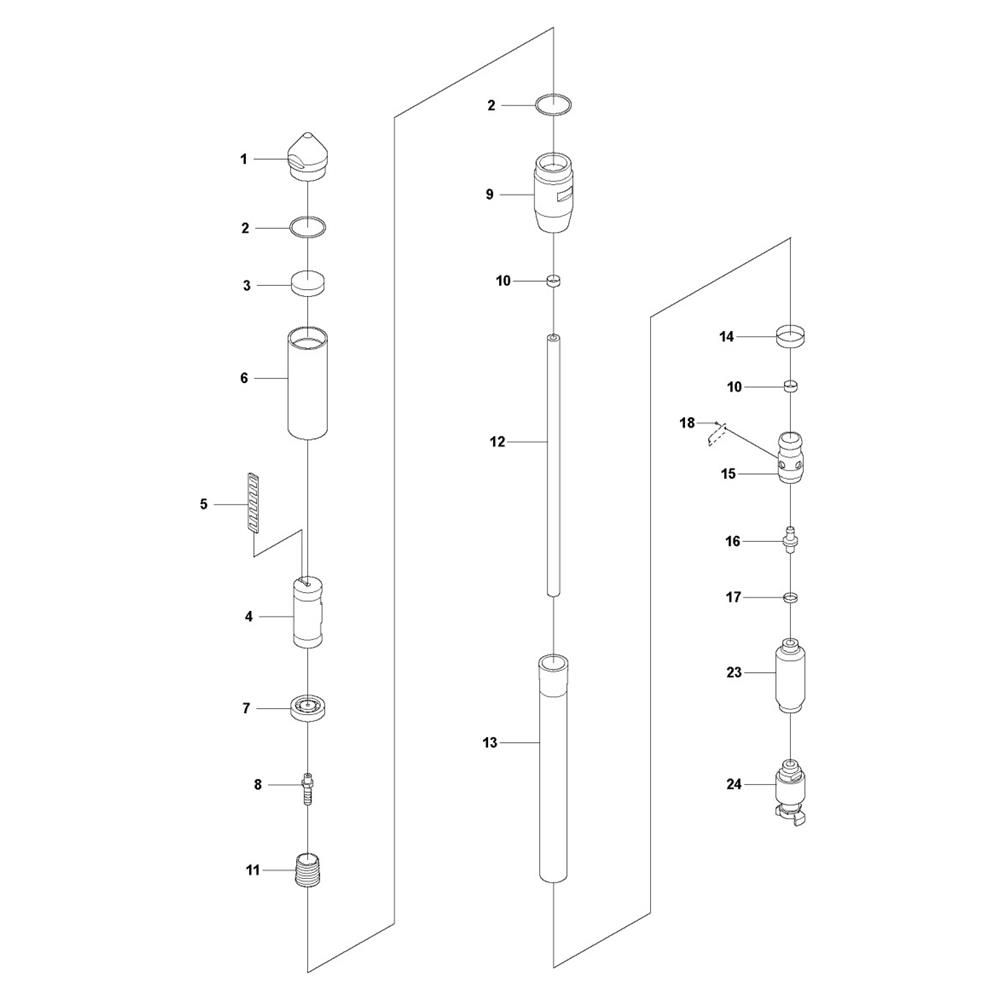 1
2
3
6
5
4
7
8
11
2
9
10
12
13
14
10
18
15
16
17
23
24