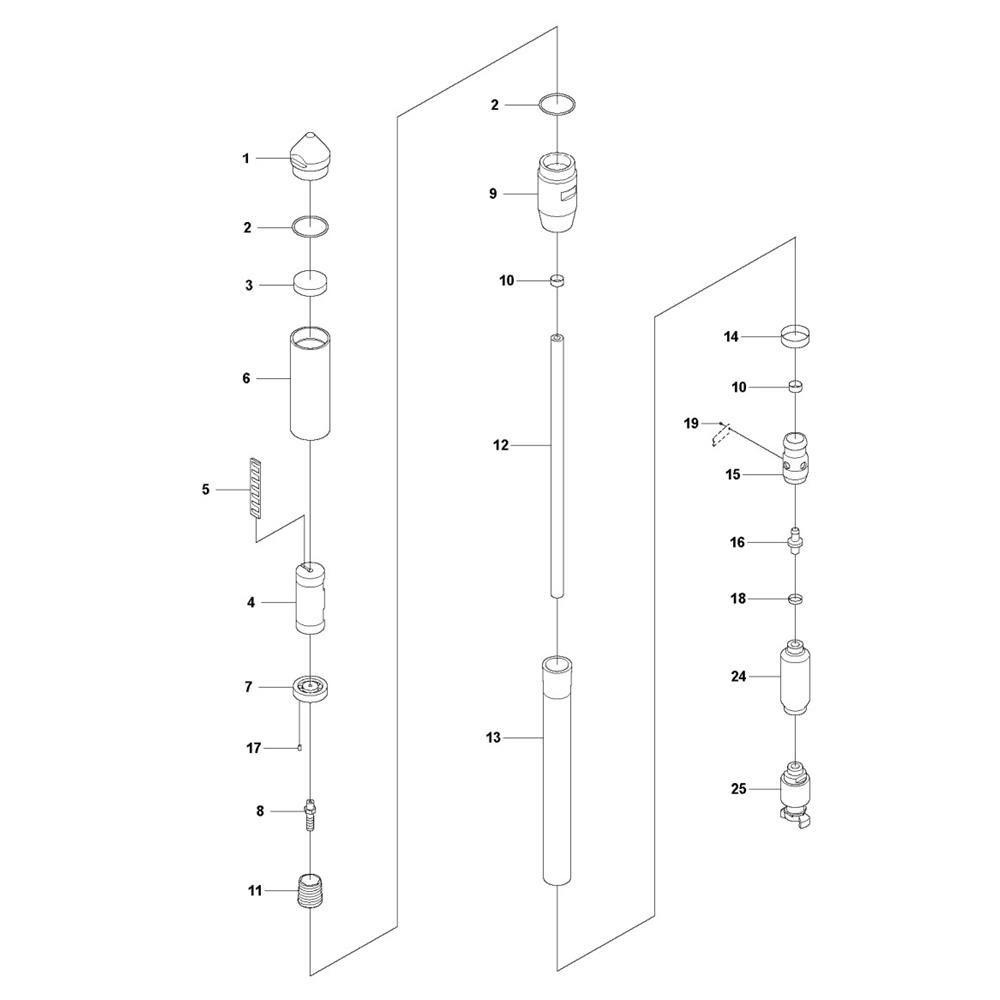 1
2
3
6
5
4
7
17
8
11
2
9
10
12
13
14
10
19
15
16
18
24
25