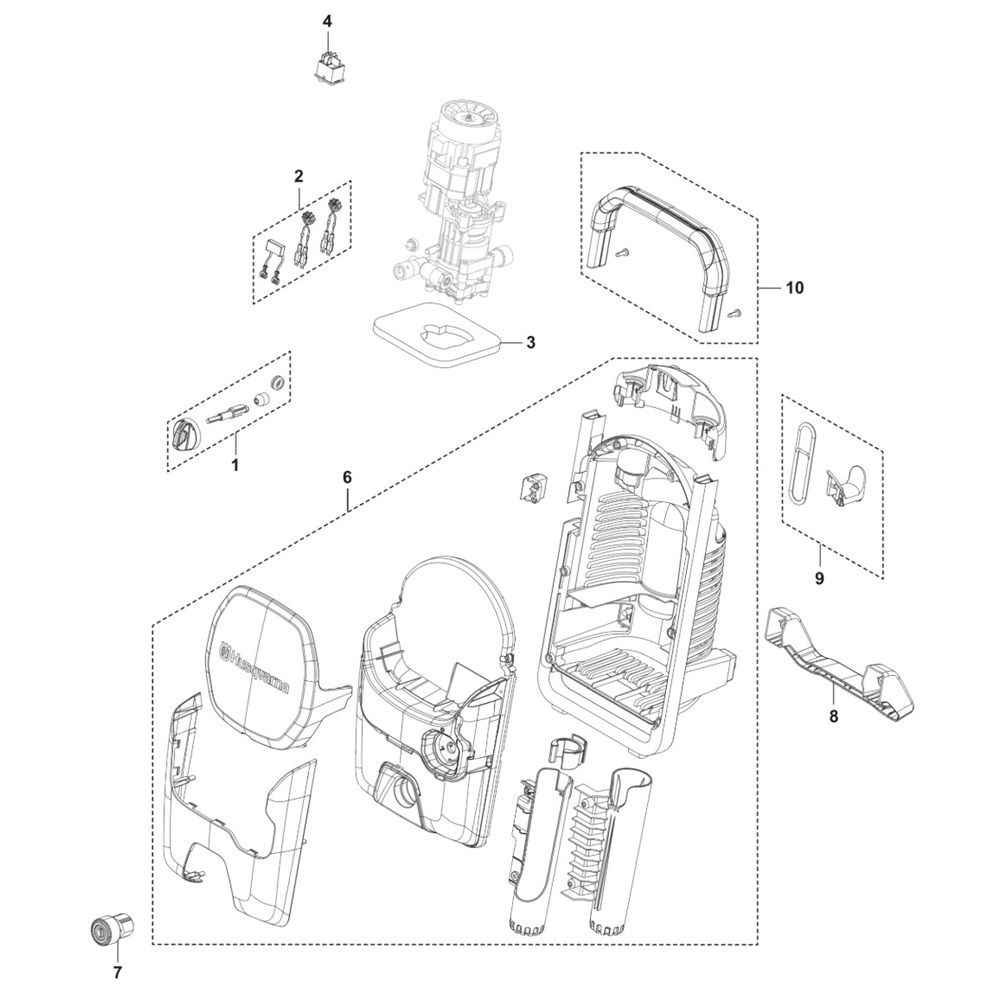 4

2

10

3

1

6

9

Husqvarna

8

7