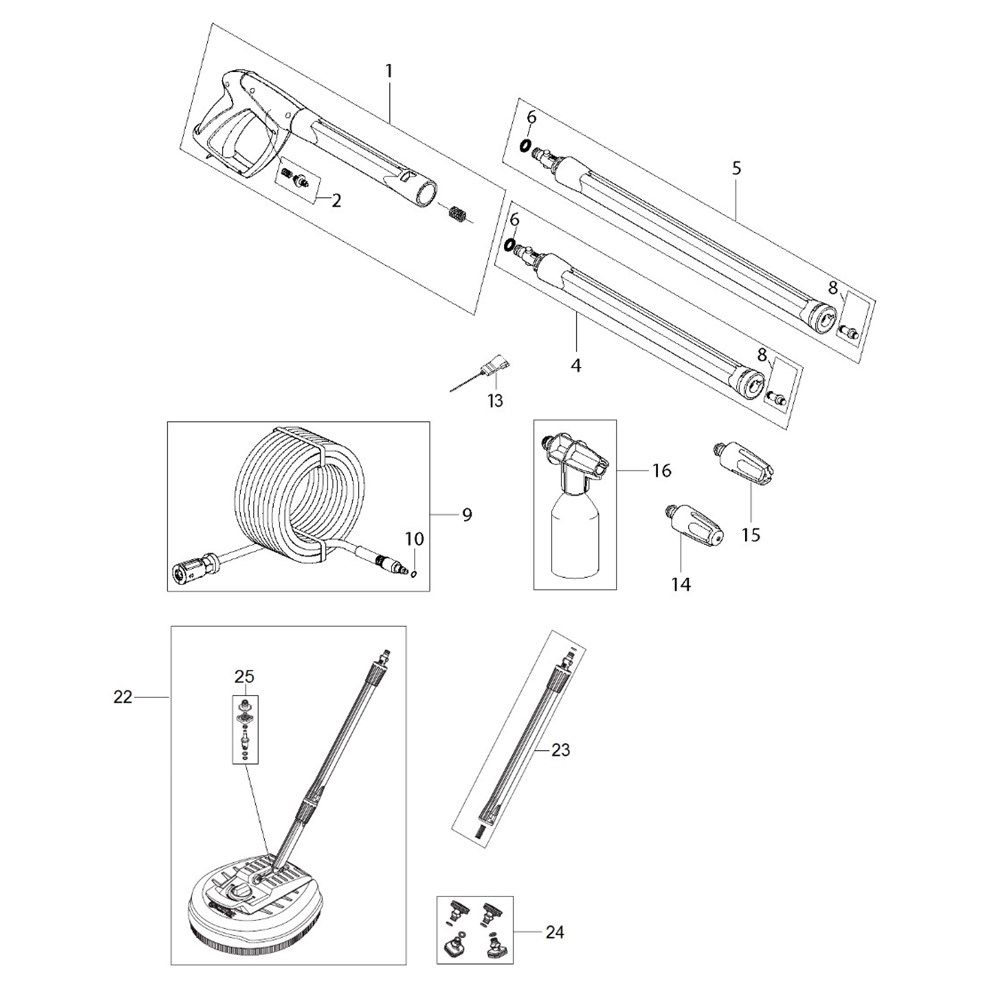 1
2
6
5
6
8
4
8
13
9
10
16
15
14
22
25
23
24