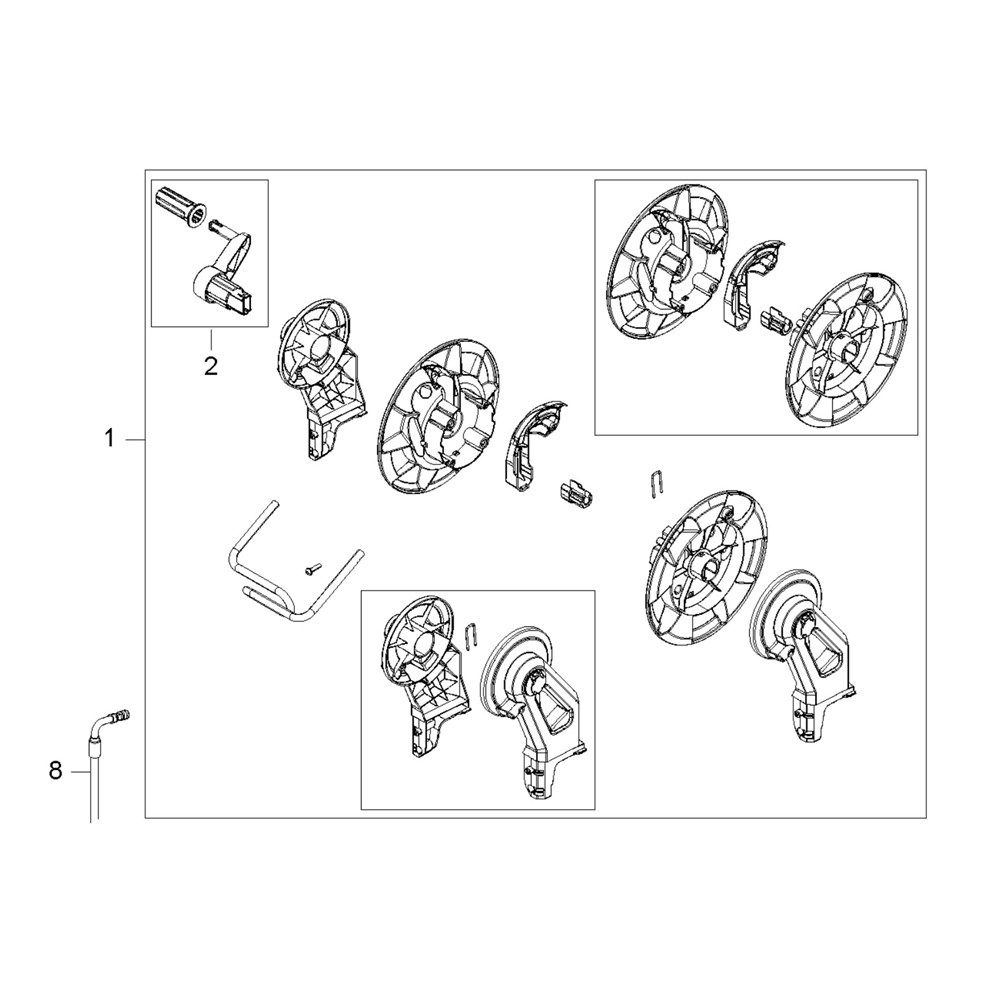 2
1
8