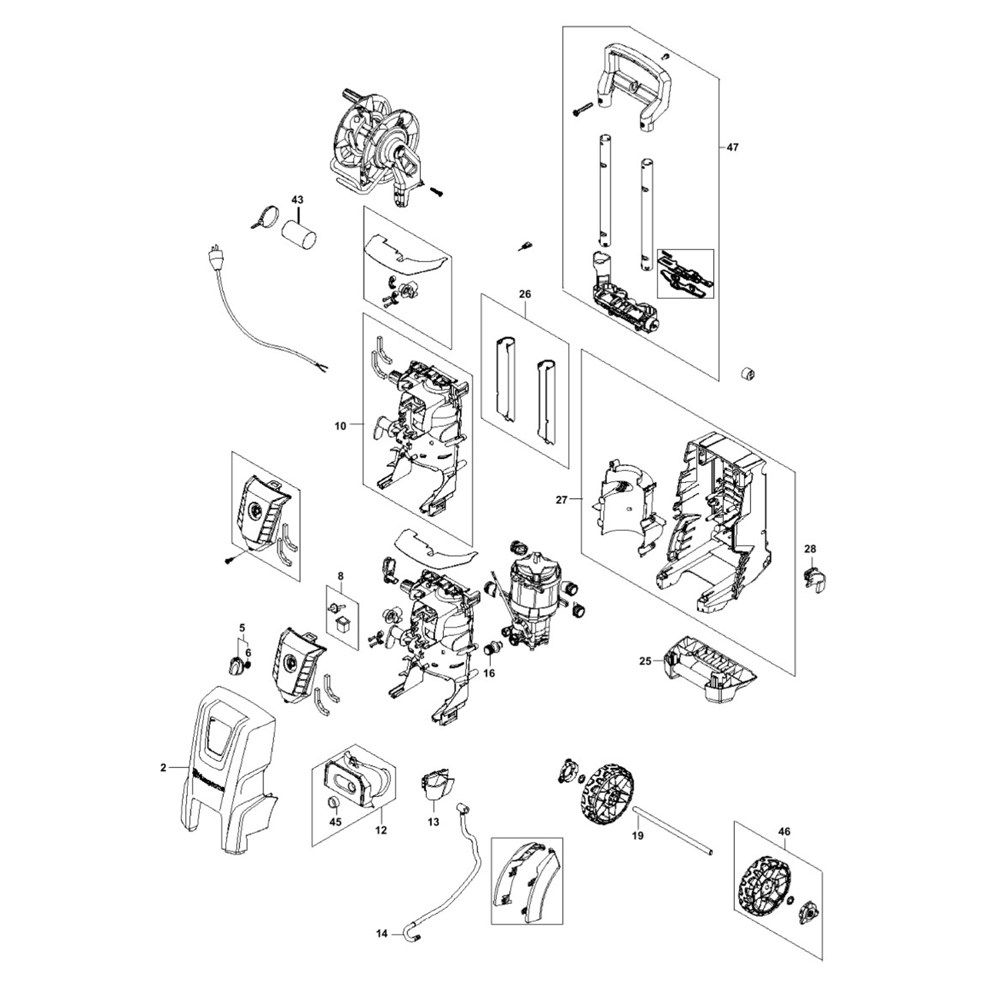 47

43

26

10

27

28

8

5

6

16

25

2

45

12

13

19

46

14