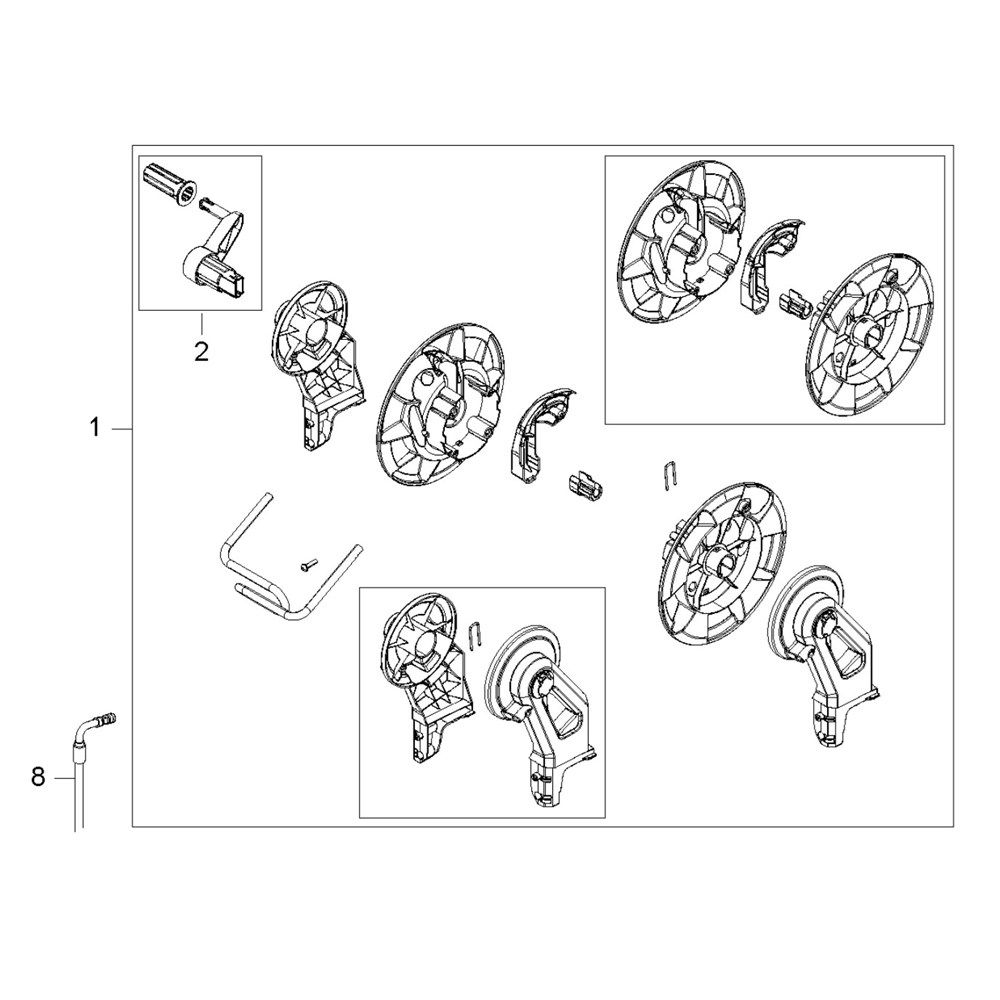 2

1

8