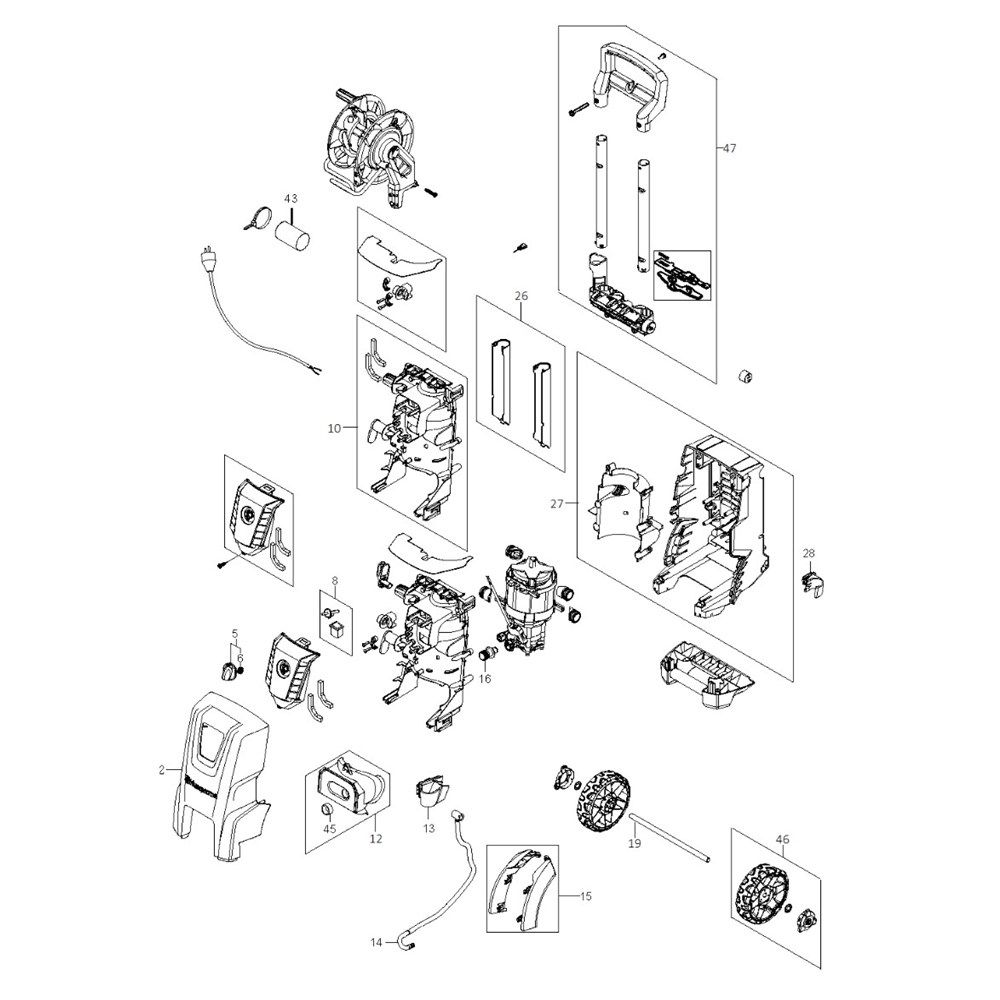 47
43
26
10
27
28
8
5
6
16
2
45
12
13
19
46
15
14