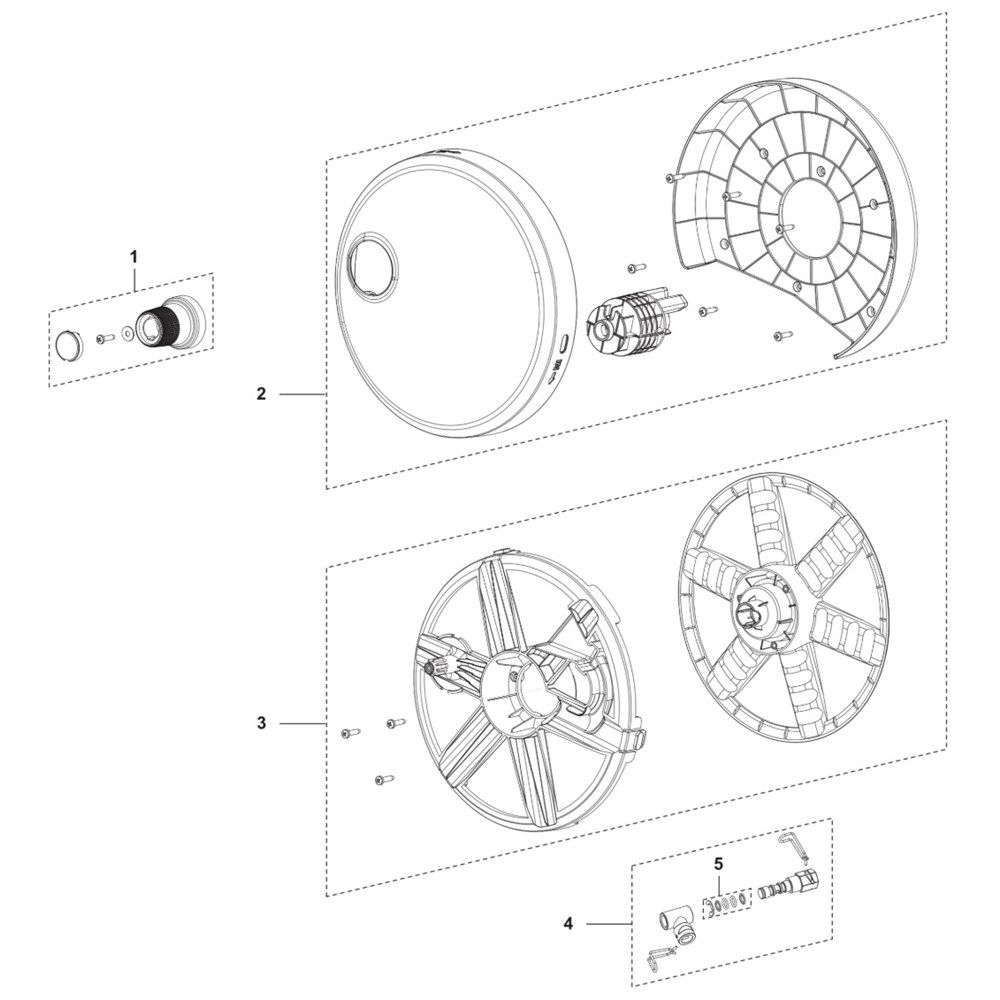 1
2
3
5
4