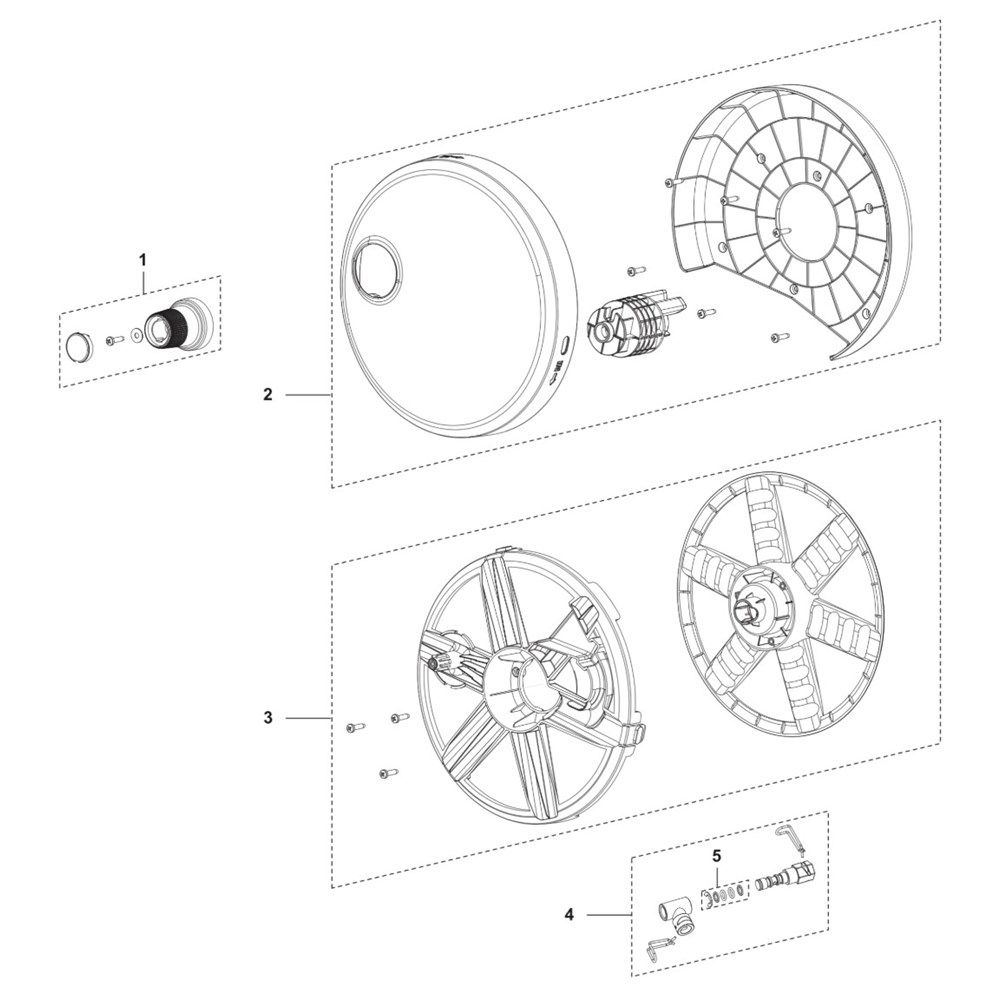 1

2

3

5

4