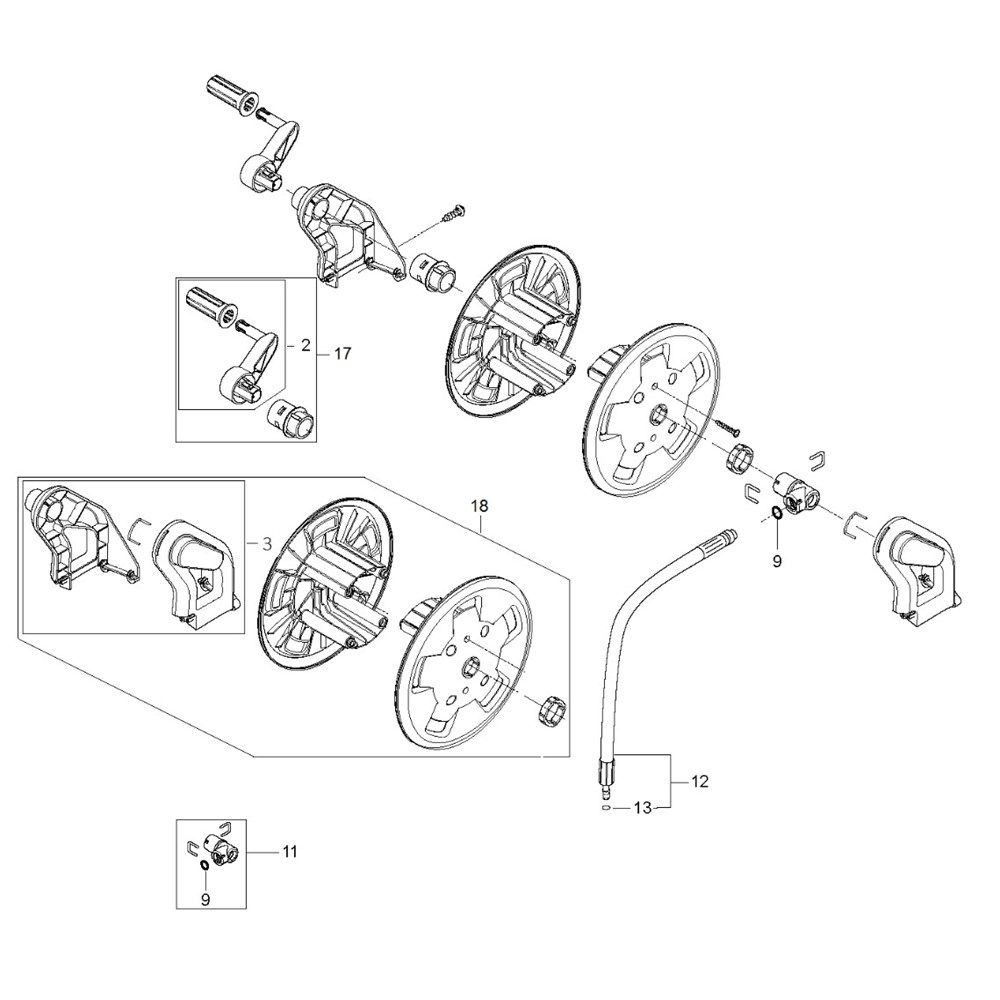 2
17
18
3
9
12
13
11
9