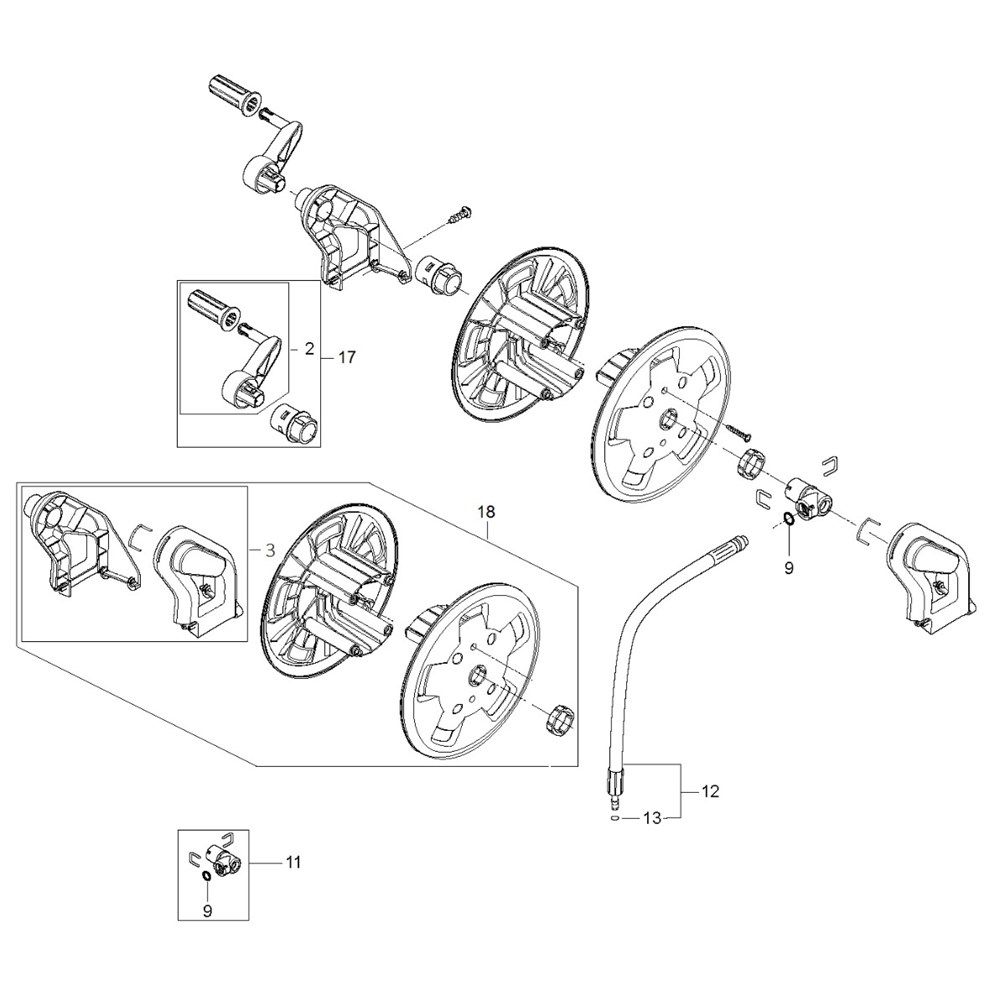 2
17
18
3
9
12
13
11
9