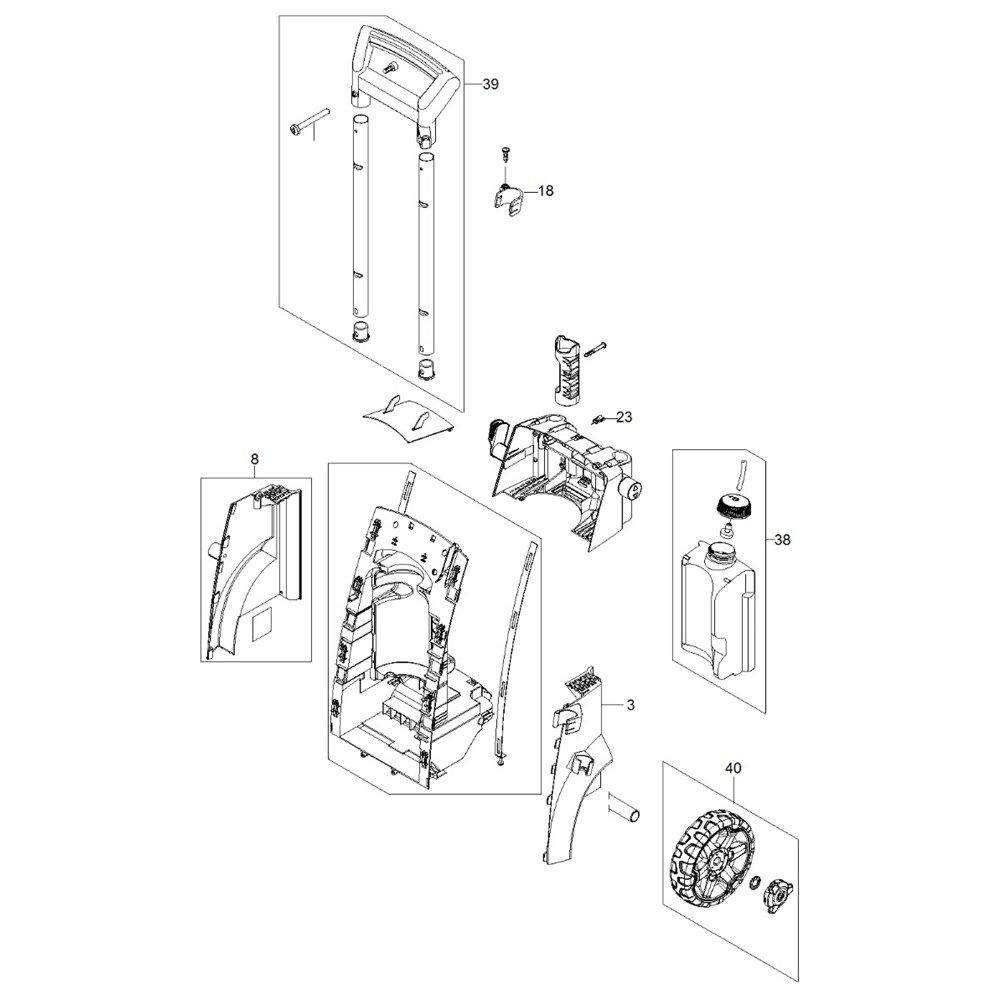 39
18
23
8
38
3
40