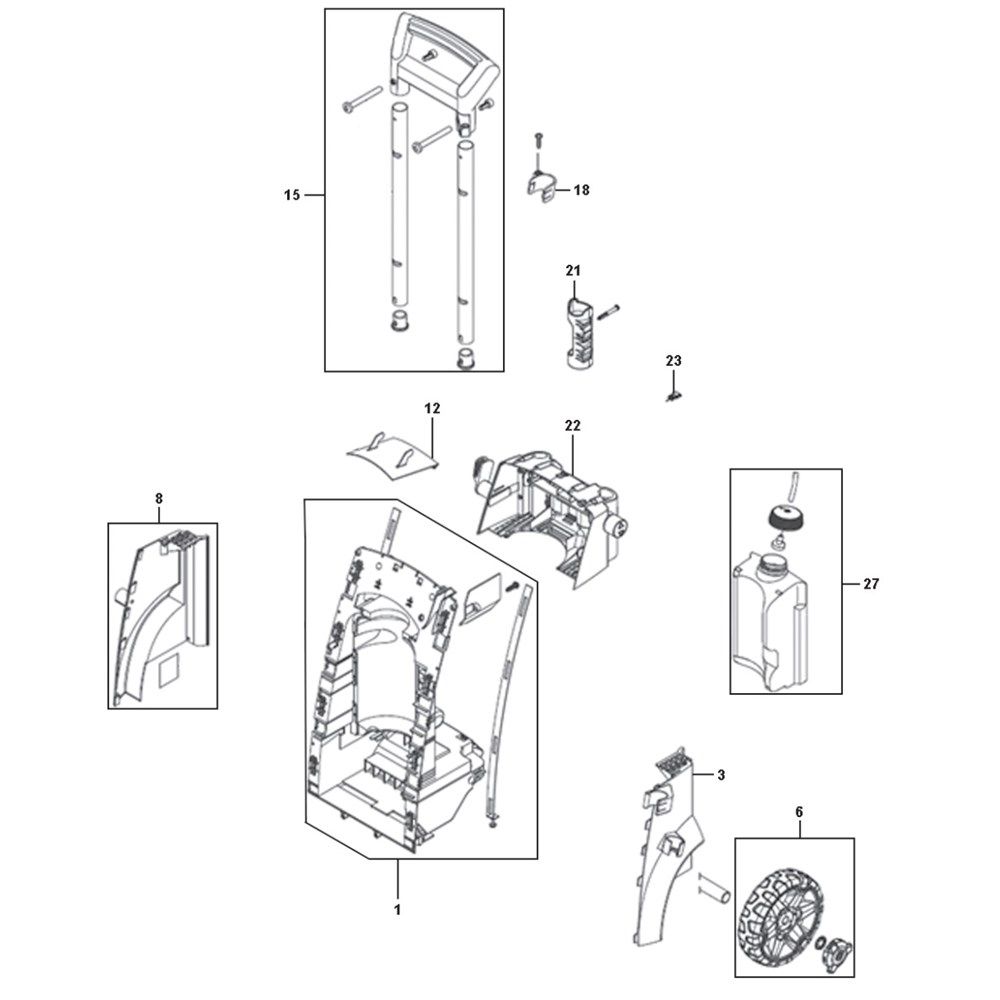 15
18
21
23
12
22
8
27
3
6
1