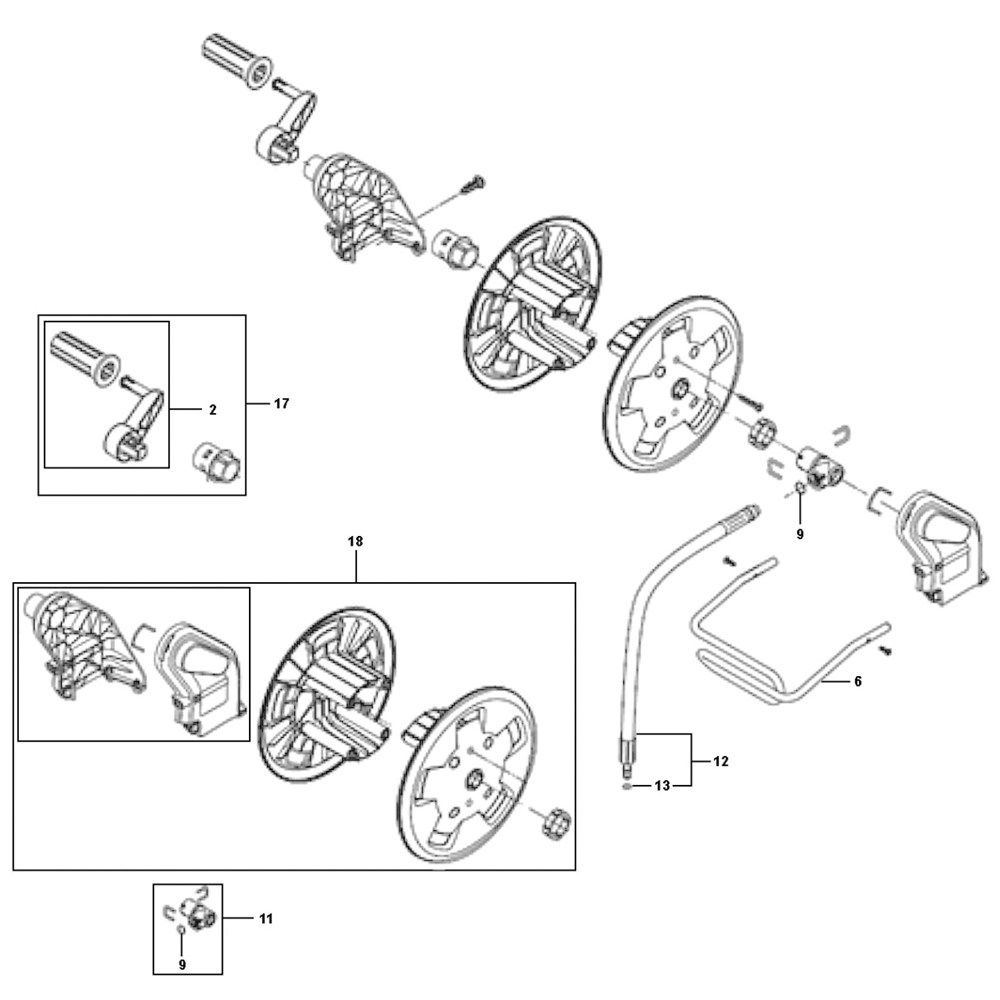 2
17
9
18
6
12
13
11
9