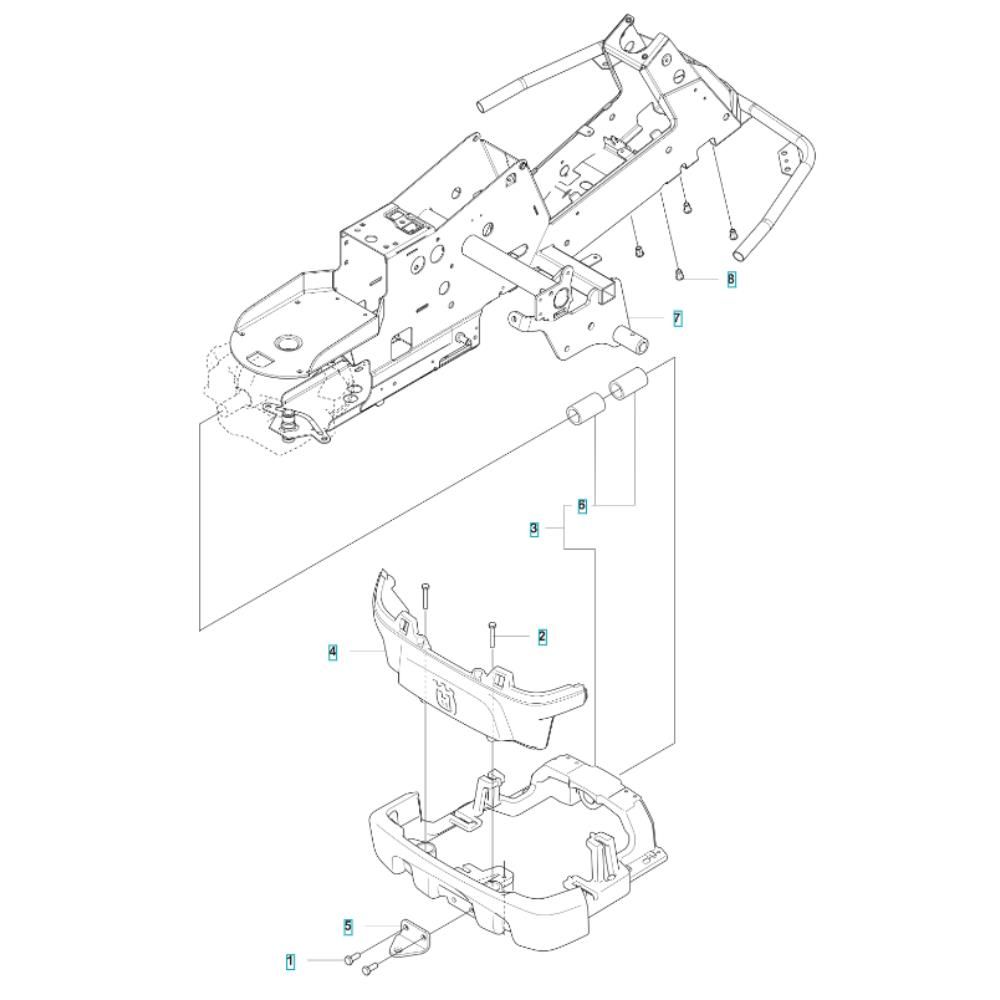 8
7
6
3
2
4
5
1