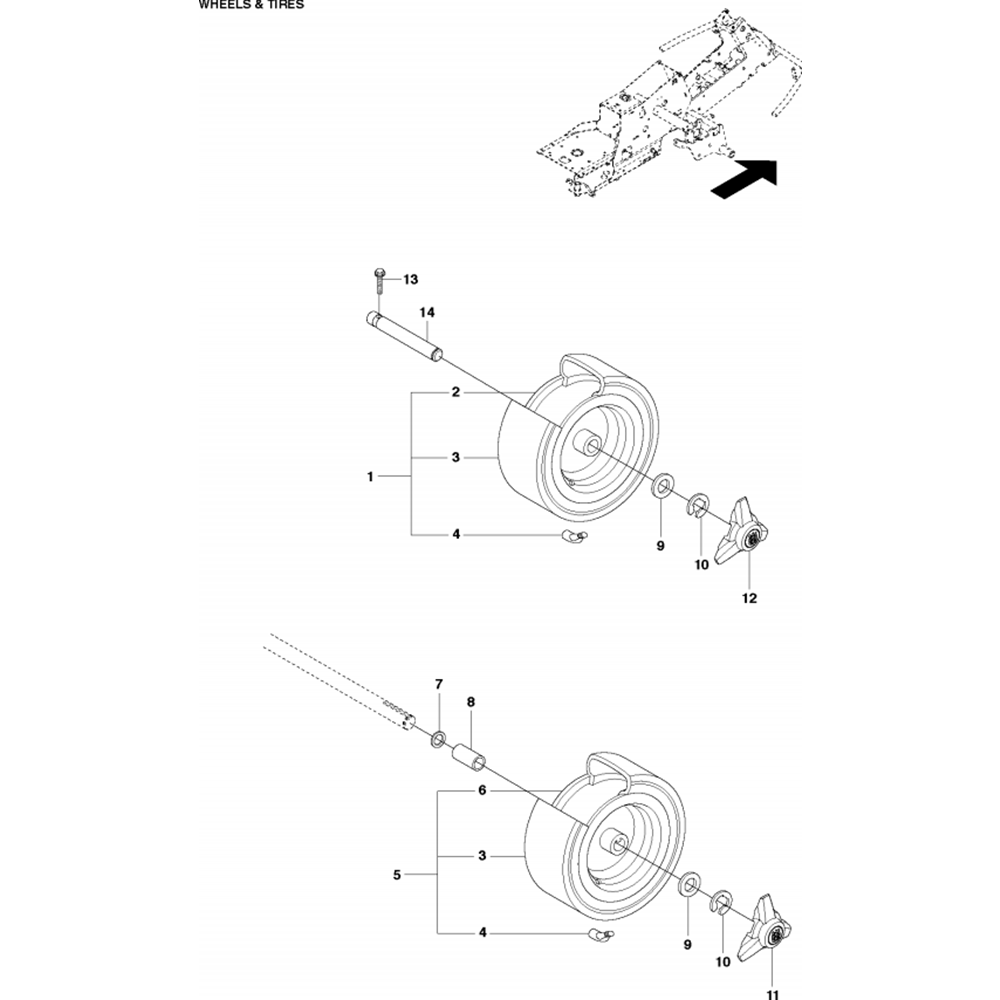 WHEELS & TIRES

13
14
2
3
1
4
9
10
12

7
8
6
3
5
4
9
10
11