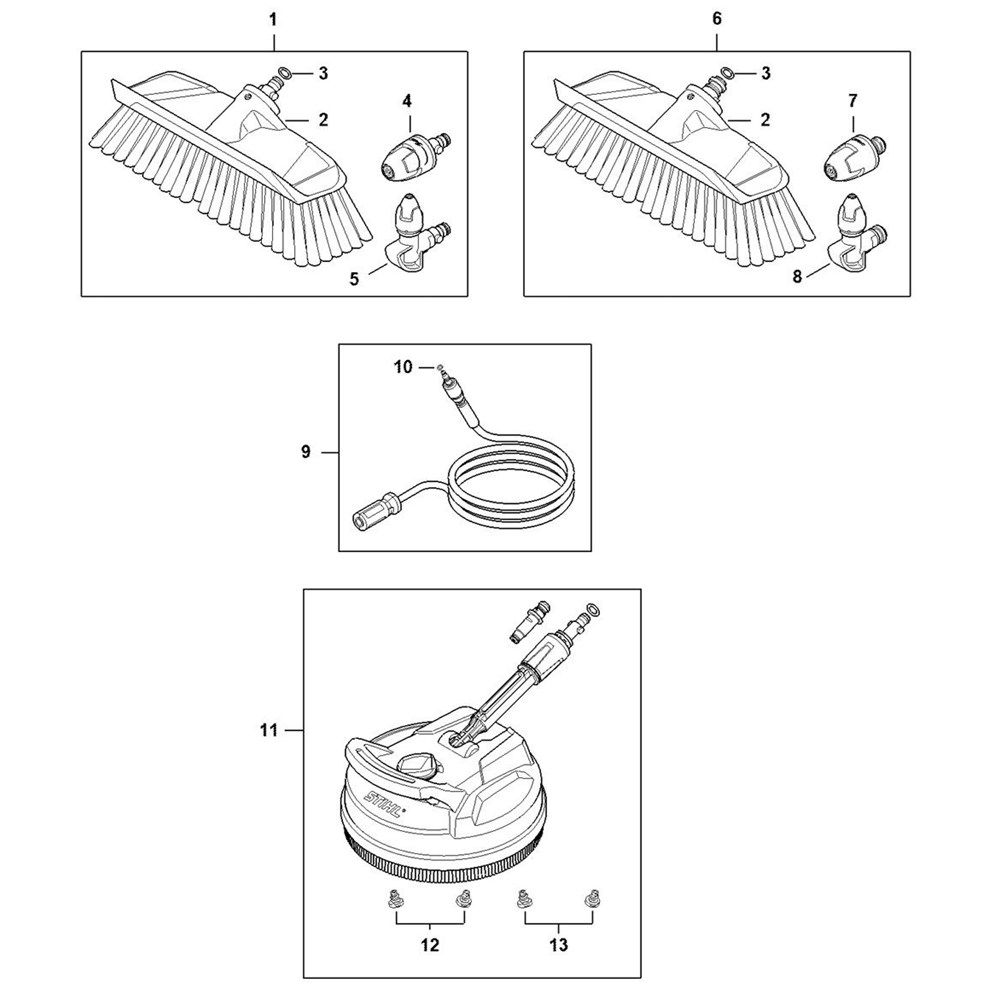 1
3
2
4
5
6
3
2
7
8
10
9
11
STIHL
12
13