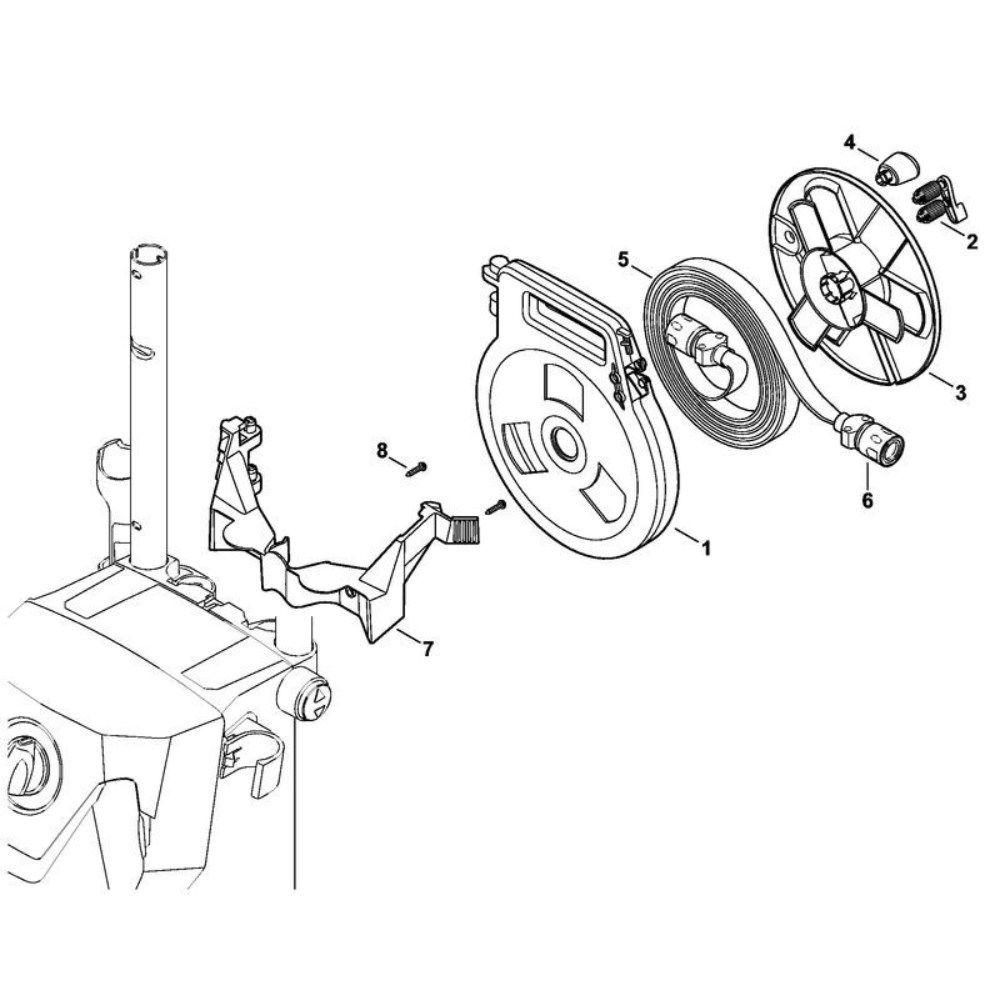 4
2
5
3
8
6
1
7