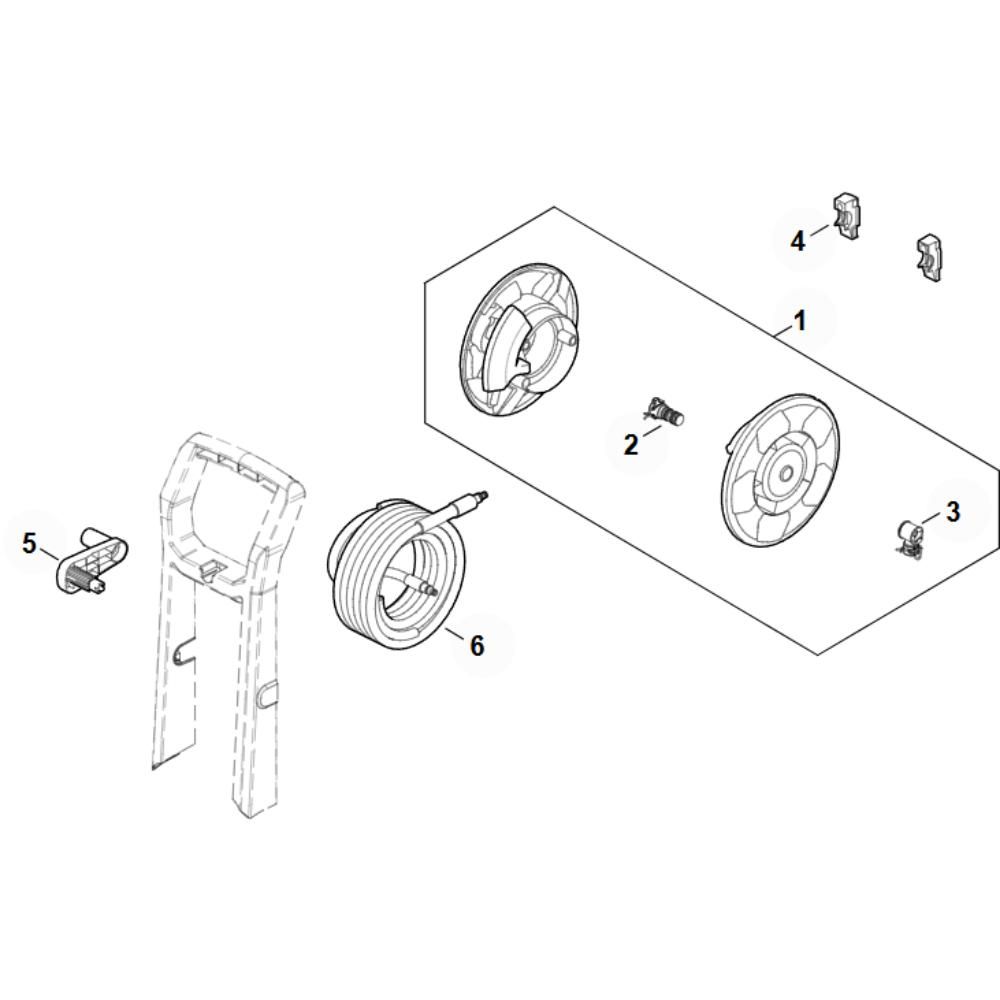 4
1
2
3
5
6